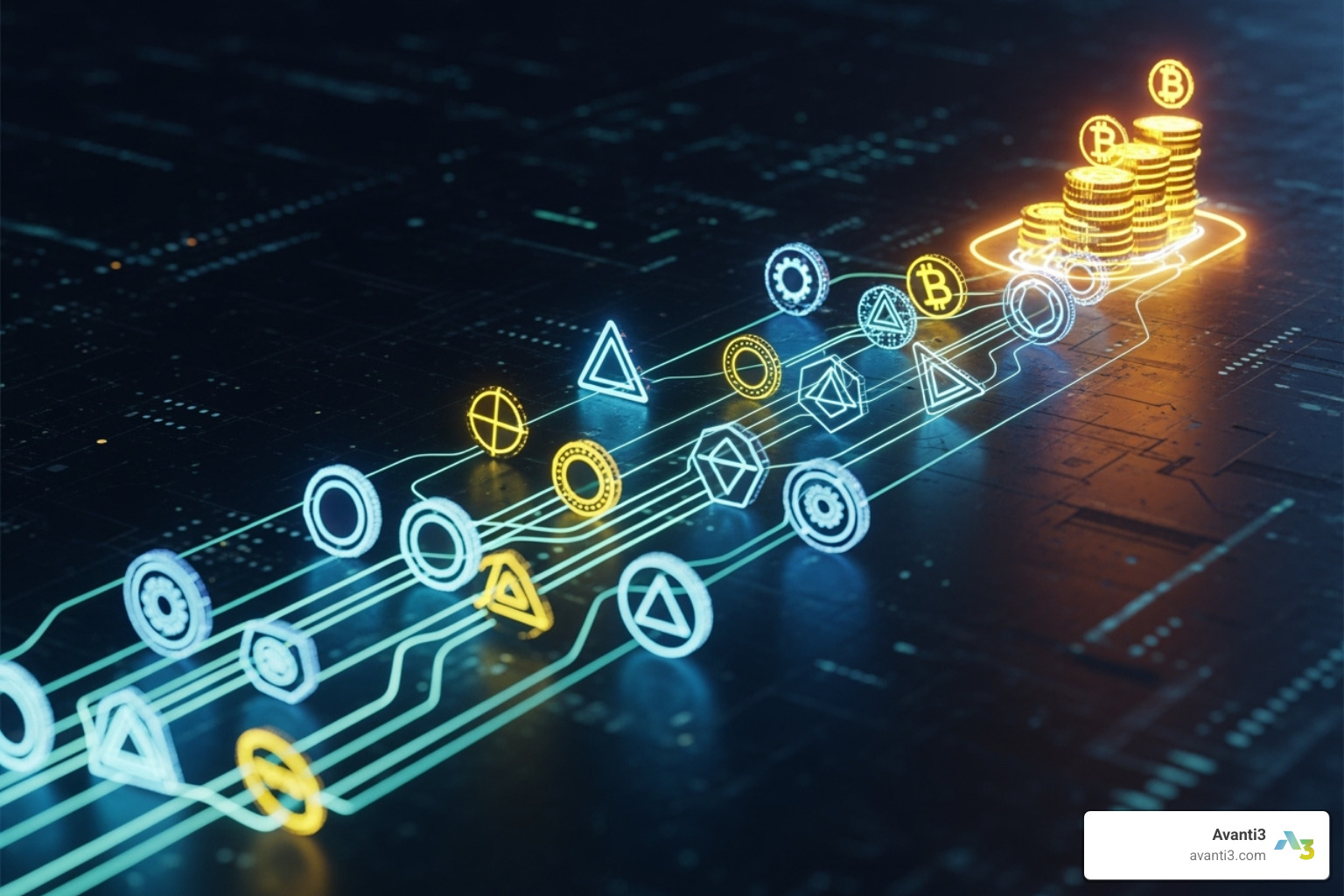 Avanti3
avanti3.com