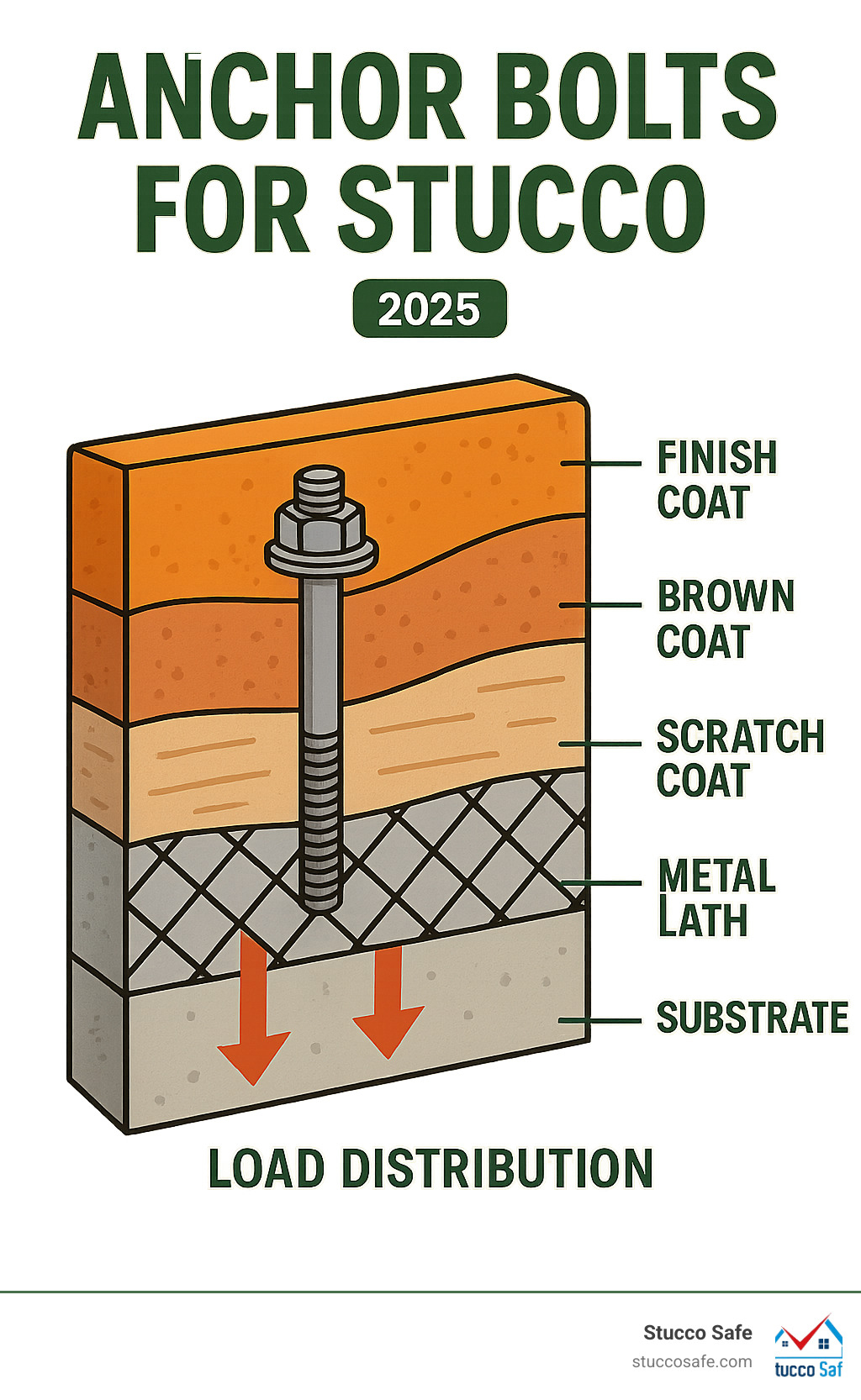 ANCHOR BOLTS FOR STUCCO

2025

FINISH COAT

BROWN COAT

SCRATCH COAT

METAL LATH

SUBSTRATE

LOAD DISTRIBUTION

Stucco Safe
stuccosafe.com

tucco Saf