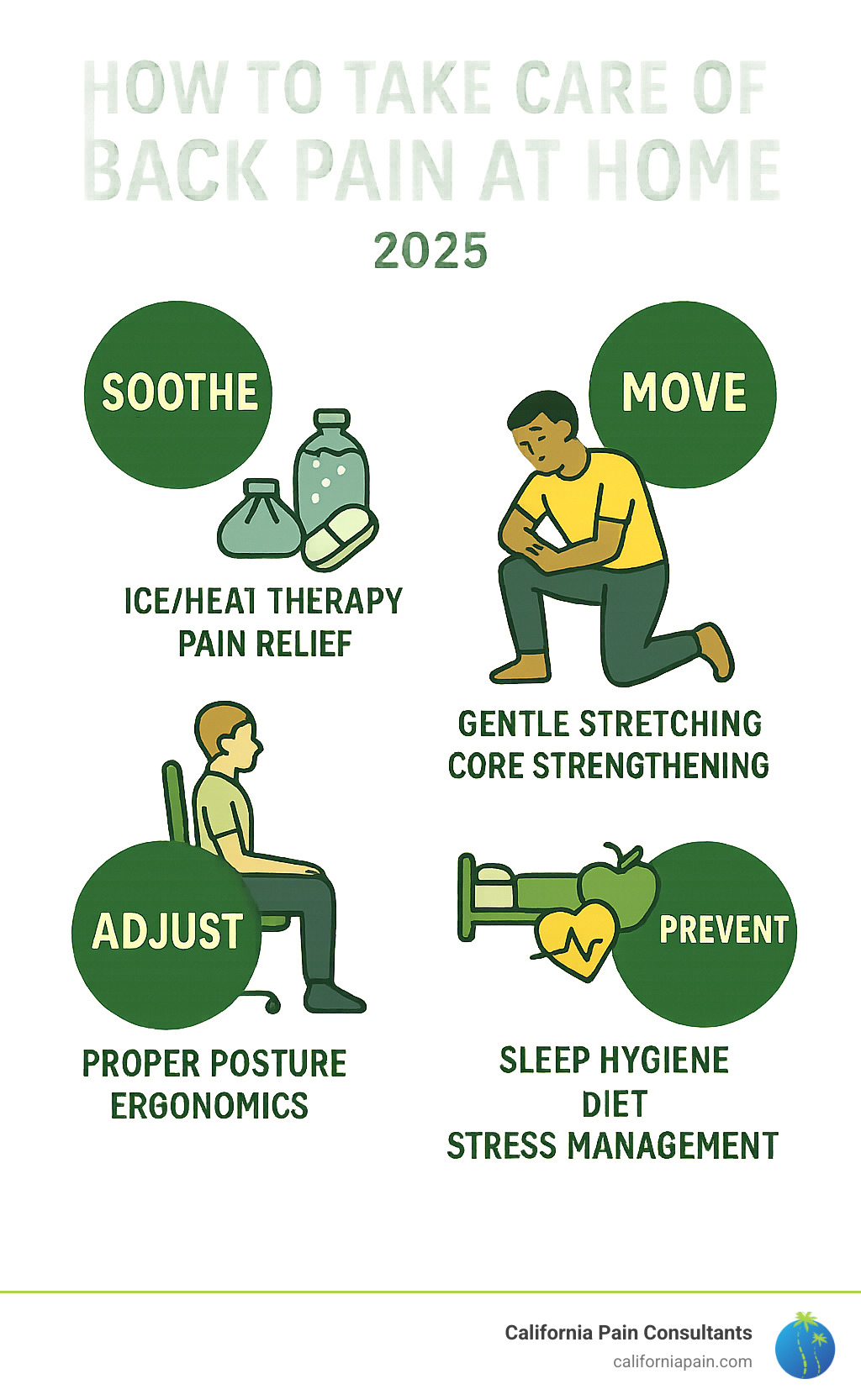 HOW TO TAKE CARE OF BACK PAIN AT HOME

2025

SOOTHE

ICE/HEAT THERAPY
PAIN RELIEF

MOVE

GENTLE STRETCHING
CORE STRENGTHENING

ADJUST

PROPER POSTURE
ERGONOMICS

PREVENT

SLEEP HYGIENE
DIET
STRESS MANAGEMENT

California Pain Consultants
californiapain.com