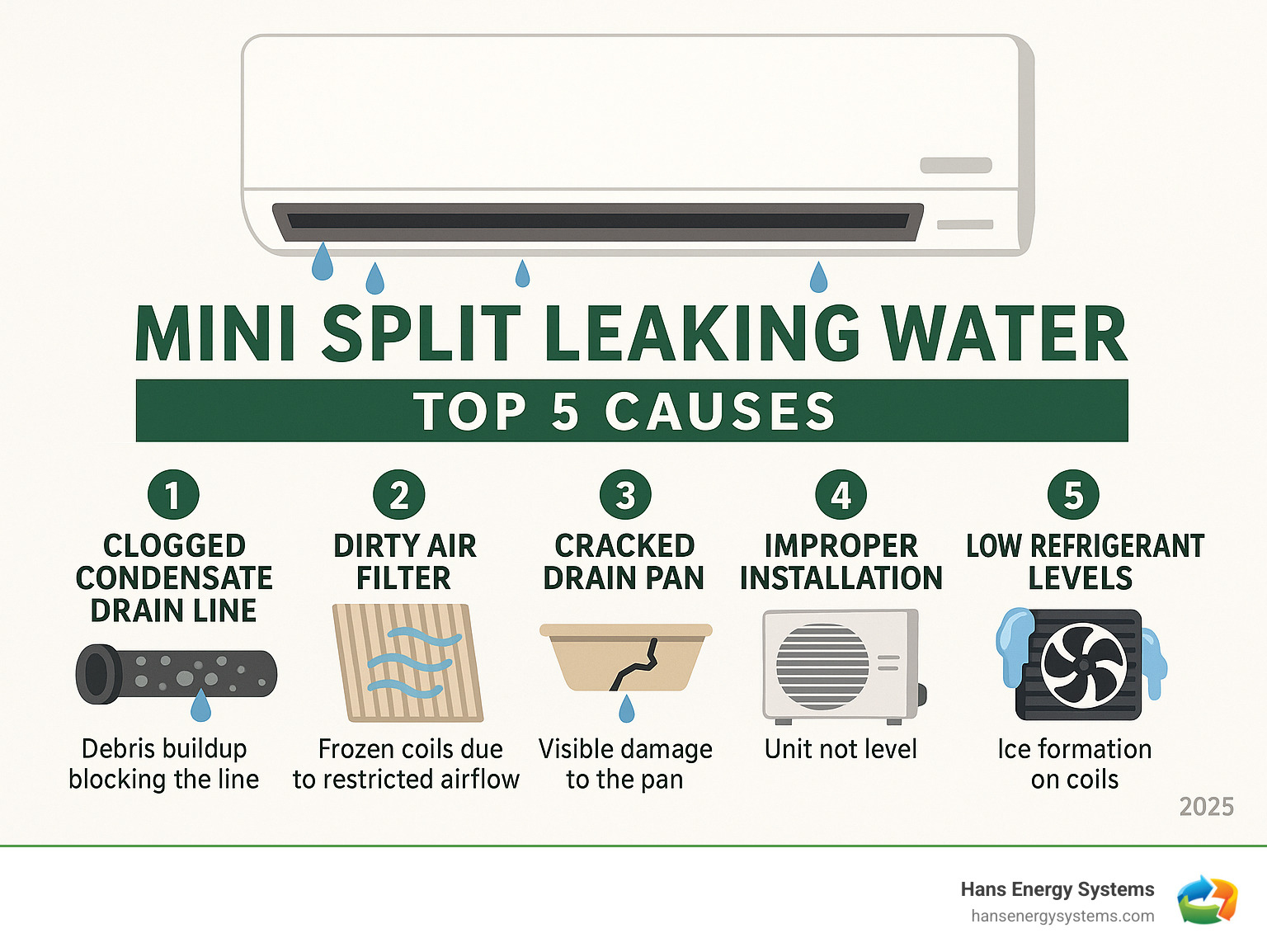 MINI SPLIT LEAKING WATER

TOP 5 CAUSES

1
CLOGGED CONDENSATE DRAIN LINE
Debris buildup blocking the line

2
DIRTY AIR FILTER
Frozen coils due to restricted airflow

3
CRACKED DRAIN PAN
Visible damage to the pan

4
IMPROPER INSTALLATION
Unit not level

5
LOW REFRIGERANT LEVELS
Ice formation on coils

2025

Hans Energy Systems
hansenergysystems.com