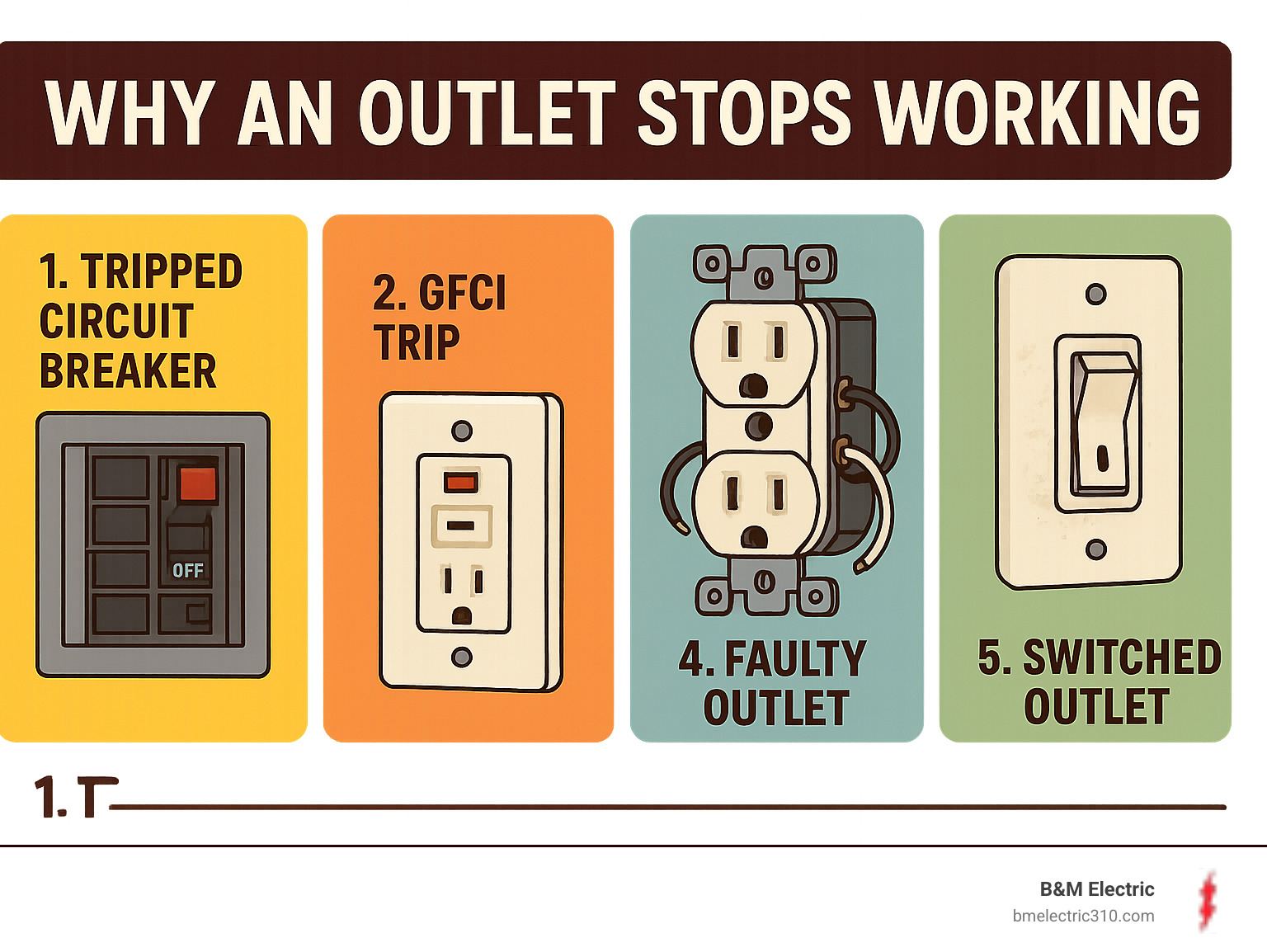 WHY AN OUTLET STOPS WORKING

1. TRIPPED CIRCUIT BREAKER

OFF

2. GFCI TRIP

4. FAULTY OUTLET

5. SWITCHED OUTLET

1. T

B&M Electric
bmelectric310.com