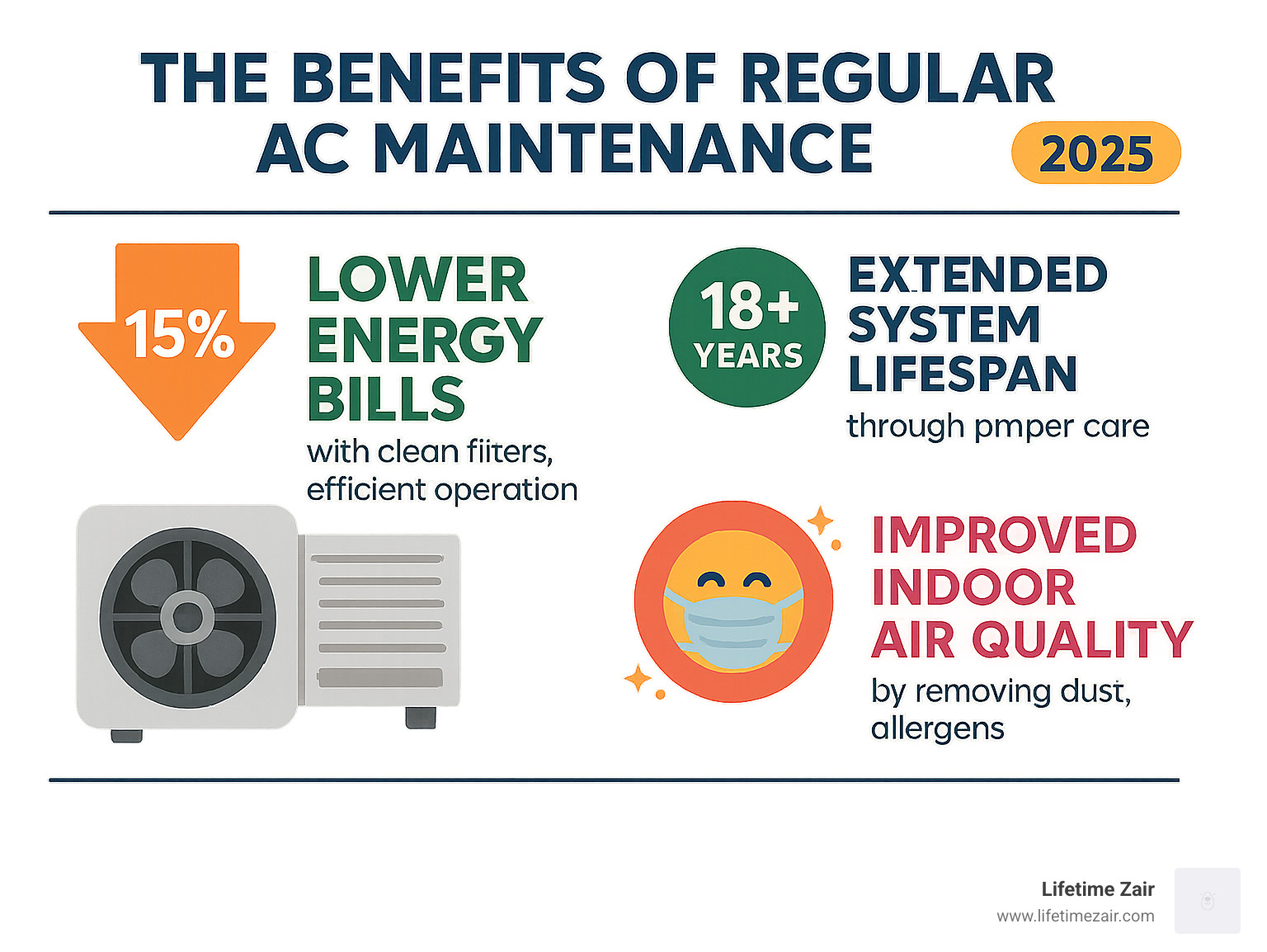 THE BENEFITS OF REGULAR AC MAINTENANCE

2025

15%

LOWER ENERGY BILLS

with clean fiiters, efficient operation

18+ YEARS

EXTENDED SYSTEM LIFESPAN

through pmper care

IMPROVED INDOOR AIR QUALITY

by removing dust, allergens

Lifetime Zair
www.lifetimezair.com