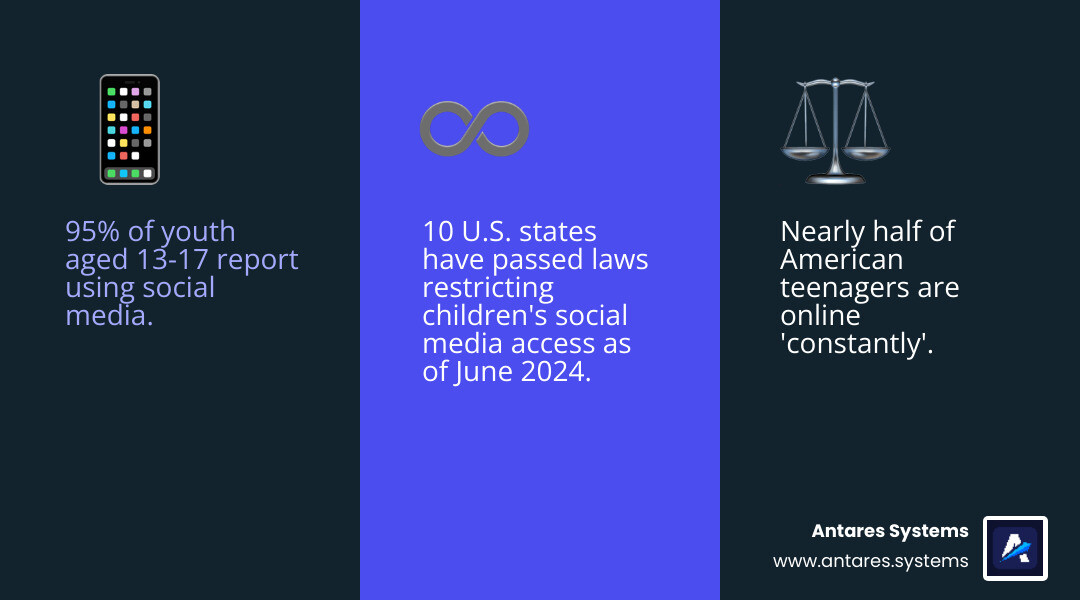 95% of youth aged 13-17 report using social media.

10 U.S. states have passed laws restricting children's social media access as of June 2024.

Nearly half of American teenagers are online 'constantly'.

Antares Systems
www.antares.systems