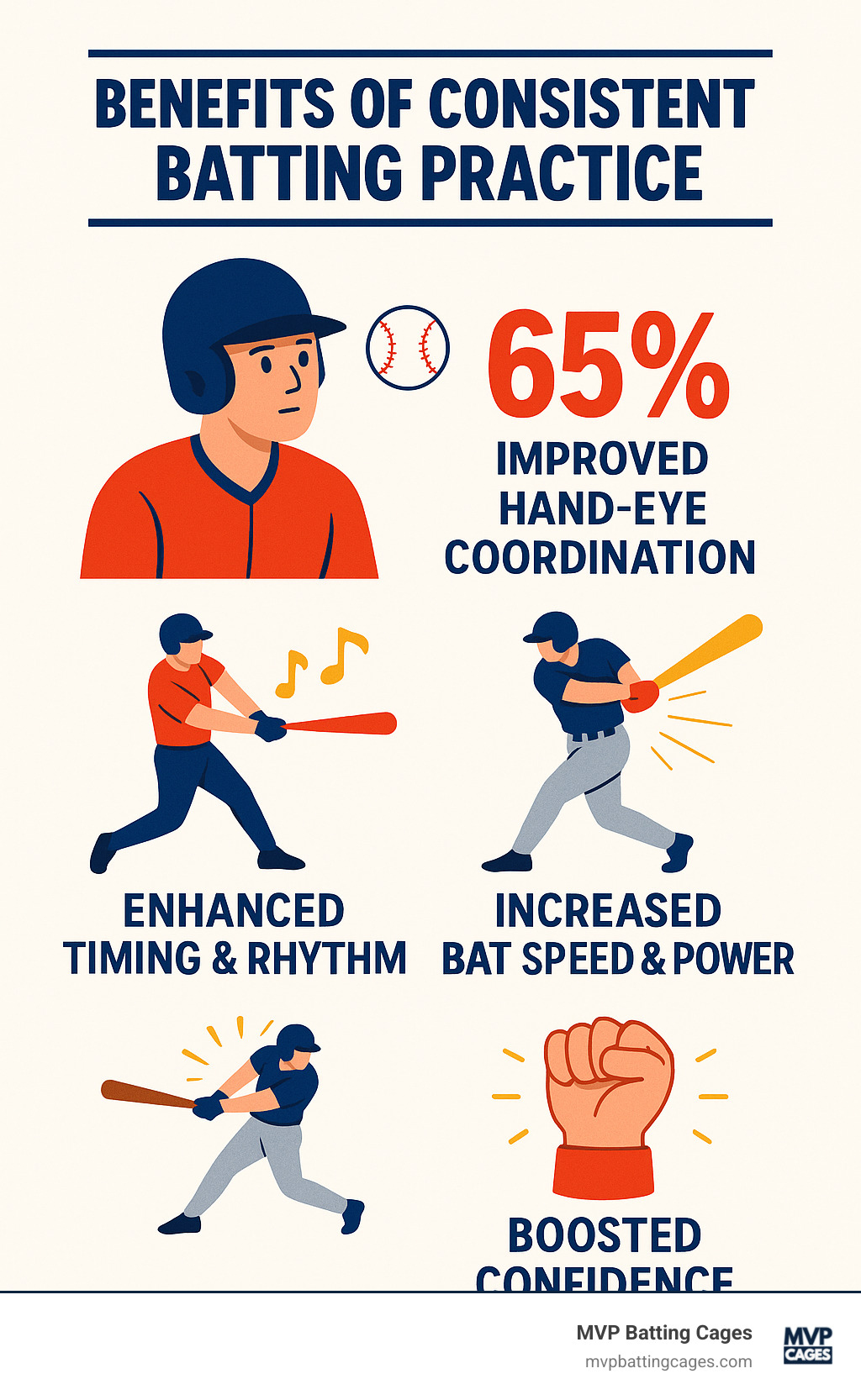 BENEFITS OF CONSISTENT BATTING PRACTICE

65%
IMPROVED HAND-EYE COORDINATION

ENHANCED TIMING & RHYTHM

INCREASED BAT SPEED & POWER

BOOSTED CONFIDENCE

MVP Batting Cages
mvpbattingcages.com

MVP CAGES