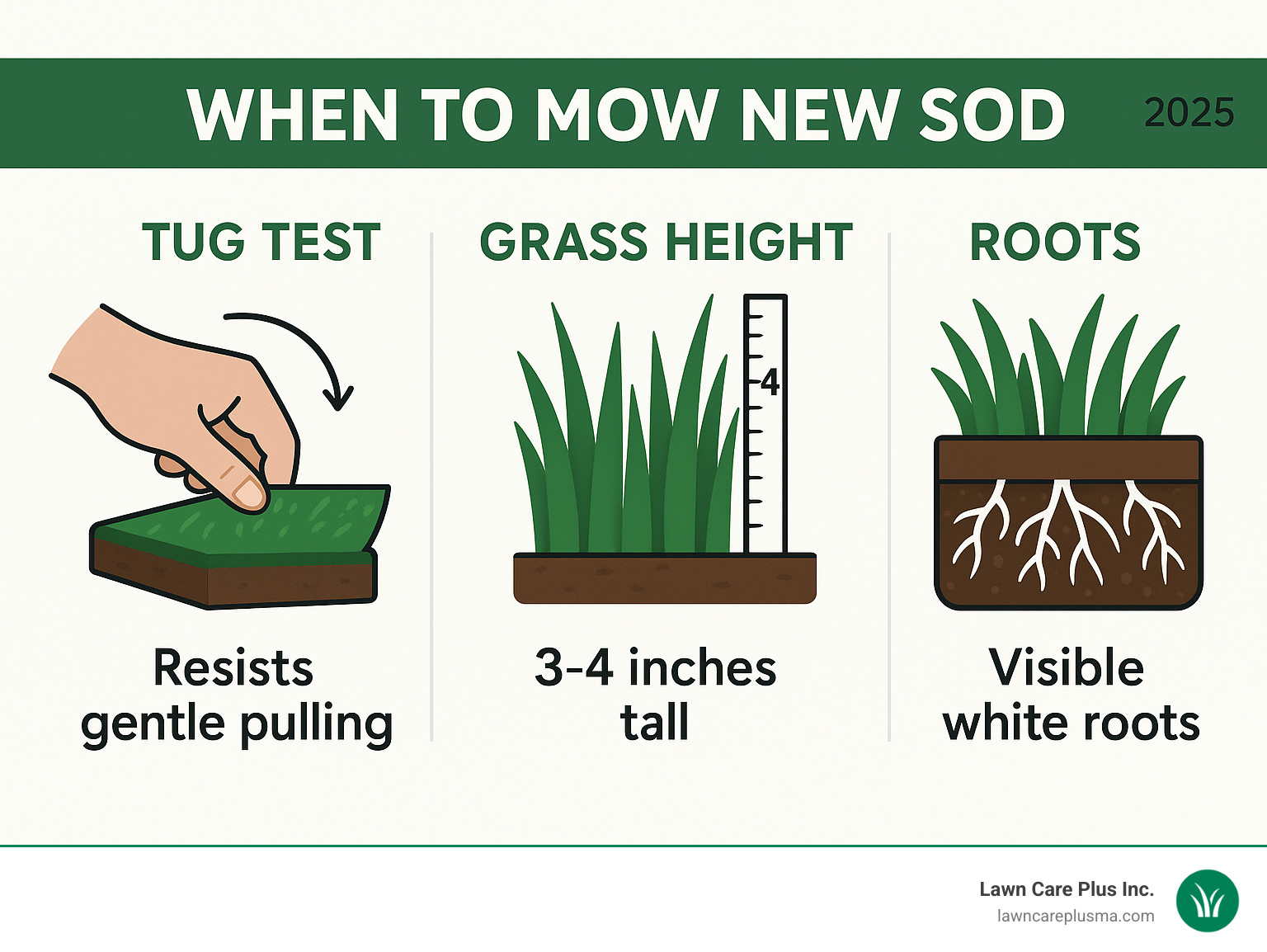 WHEN TO MOW NEW SOD 2025

TUG TEST

Resists gentle pulling

GRASS HEIGHT

4

3-4 inches tall

ROOTS

Visible white roots

Lawn Care Plus Inc.
lawncareplusma.com