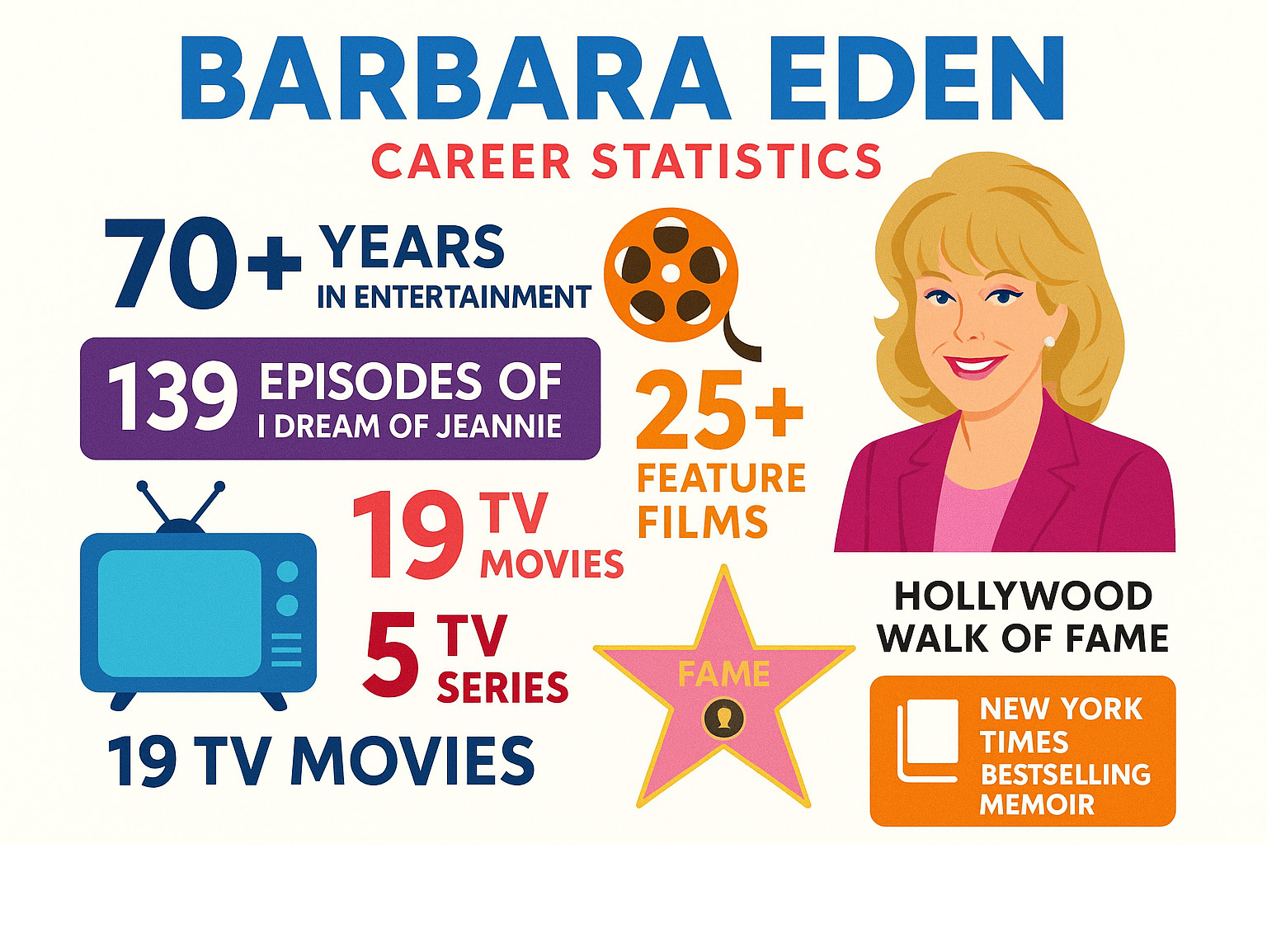 BARBARA EDEN
CAREER STATISTICS

70+ YEARS IN ENTERTAINMENT

139 EPISODES OF I DREAM OF JEANNIE

25+ FEATURE FILMS

19 TV MOVIES

5 TV SERIES

19 TV MOVIES

FAME

HOLLYWOOD WALK OF FAME

NEW YORK TIMES BESTSELLING MEMOIR