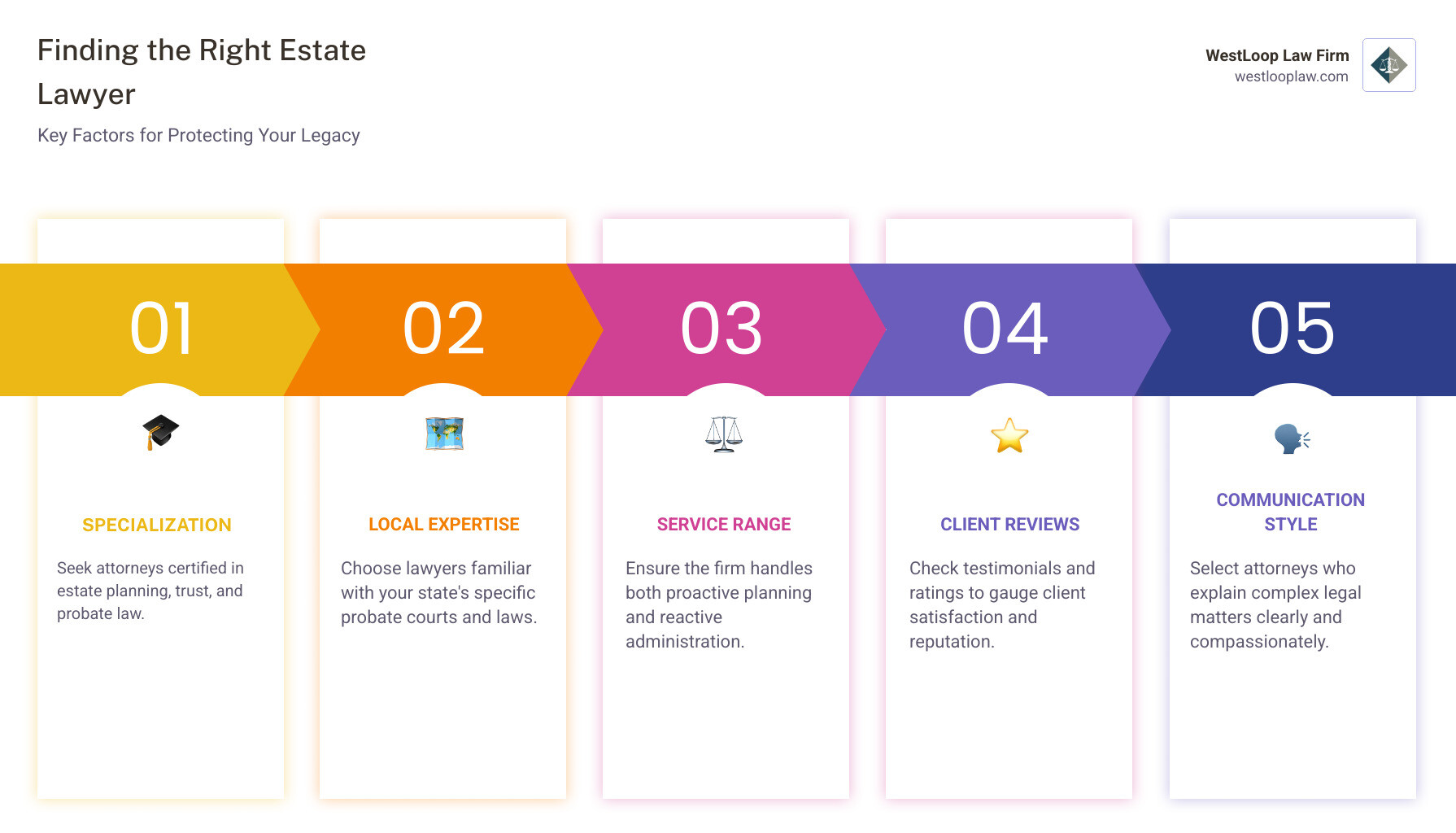 Finding the Right Estate Lawyer

Key Factors for Protecting Your Legacy

WestLoop Law Firm
westlooplaw.com

01

SPECIALIZATION

Seek attorneys certified in estate planning, trust, and probate law.

02

LOCAL EXPERTISE

Choose lawyers familiar with your state's specific probate courts and laws.

03

SERVICE RANGE

Ensure the firm handles both proactive planning and reactive administration.

04

CLIENT REVIEWS

Check testimonials and ratings to gauge client satisfaction and reputation.

05

COMMUNICATION STYLE

Select attorneys who explain complex legal matters clearly and compassionately.