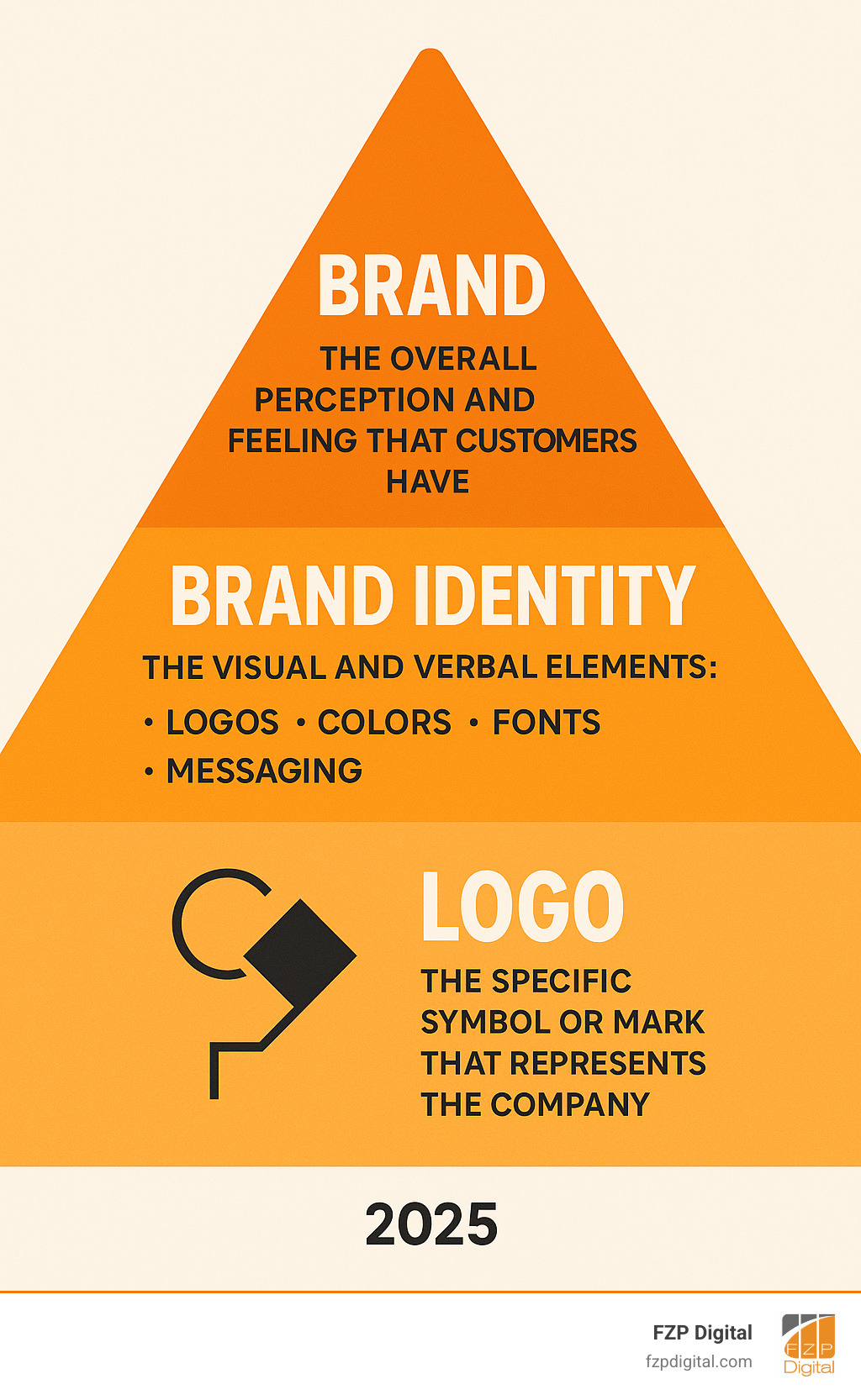 BRAND

THE OVERALL PERCEPTION AND FEELING THAT CUSTOMERS HAVE

BRAND IDENTITY

THE VISUAL AND VERBAL ELEMENTS:

• LOGOS • COLORS • FONTS
• MESSAGING

LOGO

THE SPECIFIC SYMBOL OR MARK THAT REPRESENTS THE COMPANY

2025

FZP Digital
fzpdigital.com

FZP
Digital