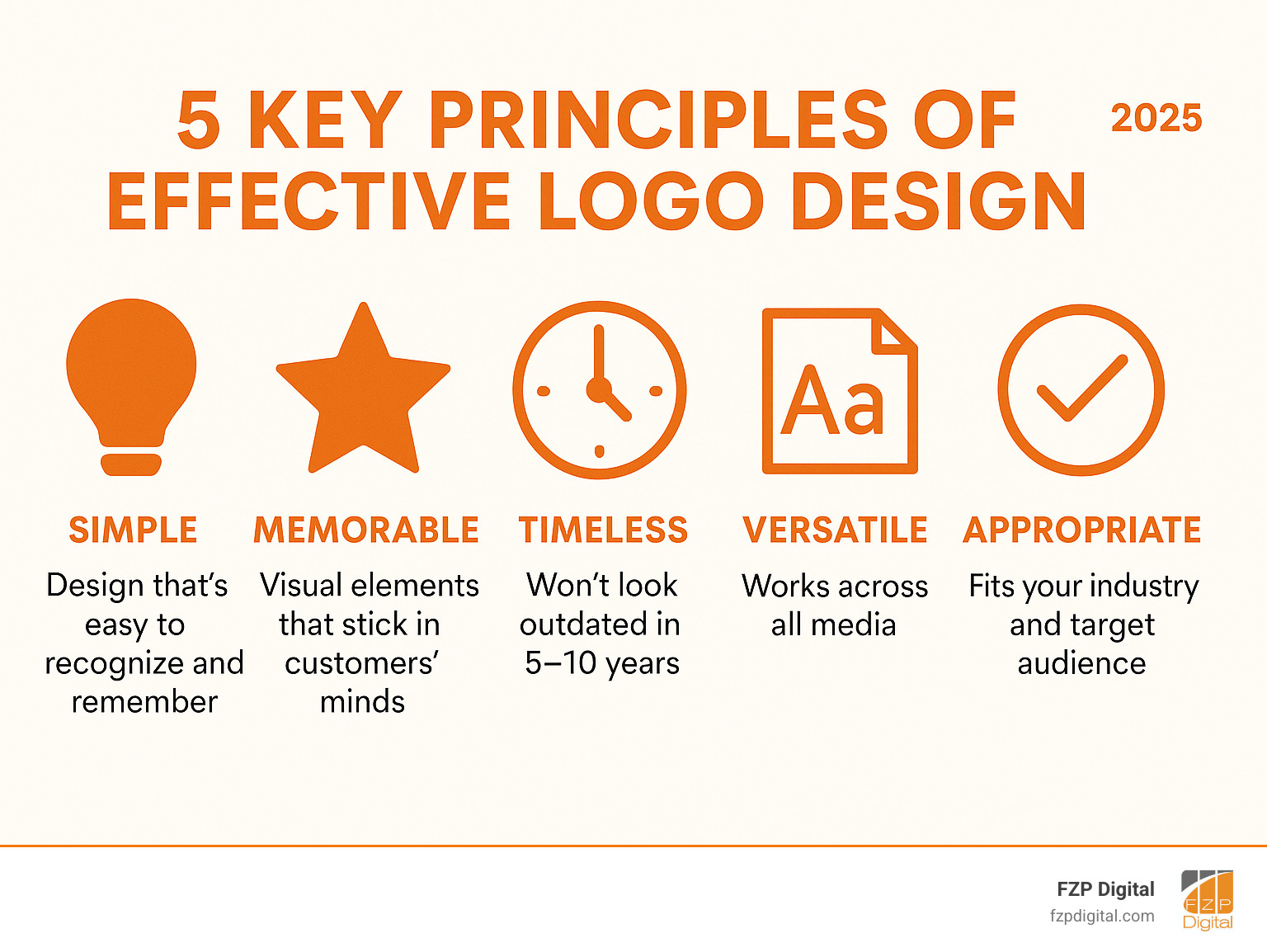 5 KEY PRINCIPLES OF EFFECTIVE LOGO DESIGN

2025

Aa

SIMPLE

Design that's easy to recognize and remember

MEMORABLE

Visual elements that stick in customers' minds

TIMELESS

Won't look outdated in 5–10 years

VERSATILE

Works across all media

APPROPRIATE

Fits your industry and target audience

FZP Digital
fzpdigital.com

FZP
Digital