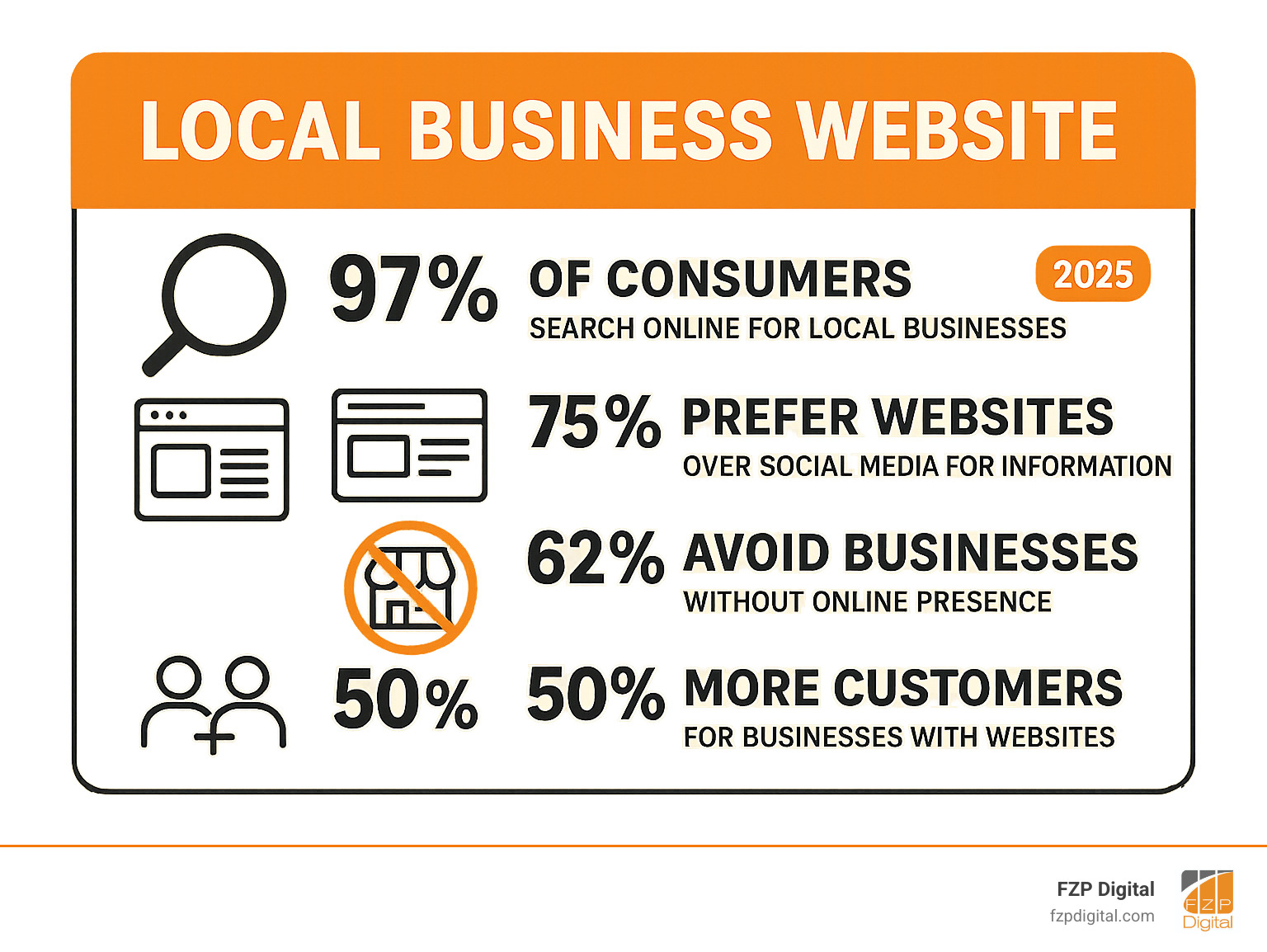 LOCAL BUSINESS WEBSITE

97% OF CONSUMERS 2025
SEARCH ONLINE FOR LOCAL BUSINESSES

75% PREFER WEBSITES
OVER SOCIAL MEDIA FOR INFORMATION

62% AVOID BUSINESSES
WITHOUT ONLINE PRESENCE

50%

50% MORE CUSTOMERS
FOR BUSINESSES WITH WEBSITES

FZP Digital
fzpdigital.com

FZP
Digital