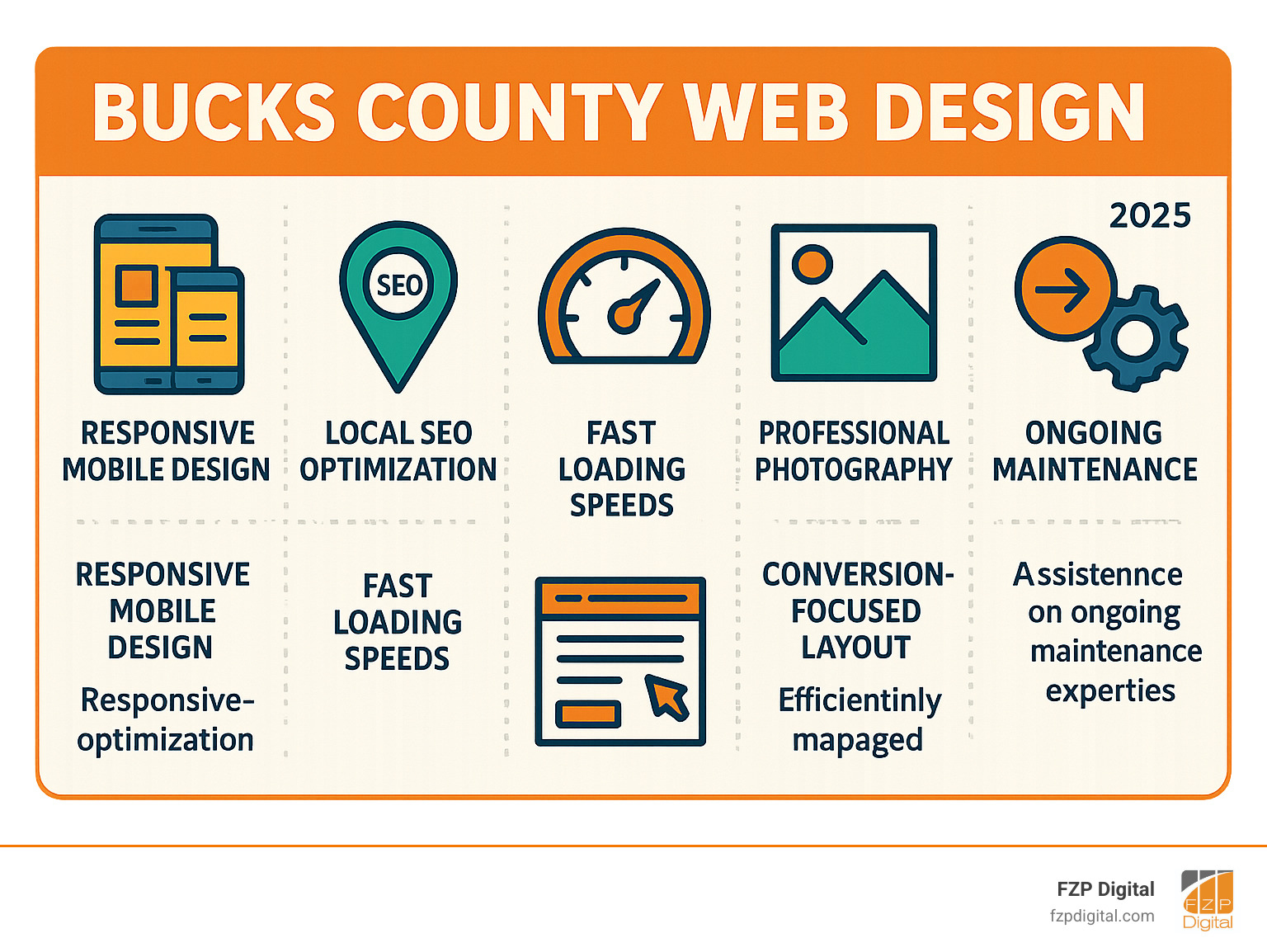 BUCKS COUNTY WEB DESIGN

2025

SEO

RESPONSIVE MOBILE DESIGN

LOCAL SEO OPTIMIZATION

FAST LOADING SPEEDS

PROFESSIONAL PHOTOGRAPHY

ONGOING MAINTENANCE

RESPONSIVE MOBILE DESIGN

Responsive-optimization

FAST LOADING SPEEDS

CONVERSION-FOCUSED LAYOUT

Efficientinly mapaged

Assistennce on ongoing maintenance experties

FZP Digital
fzpdigital.com

FZP Digital