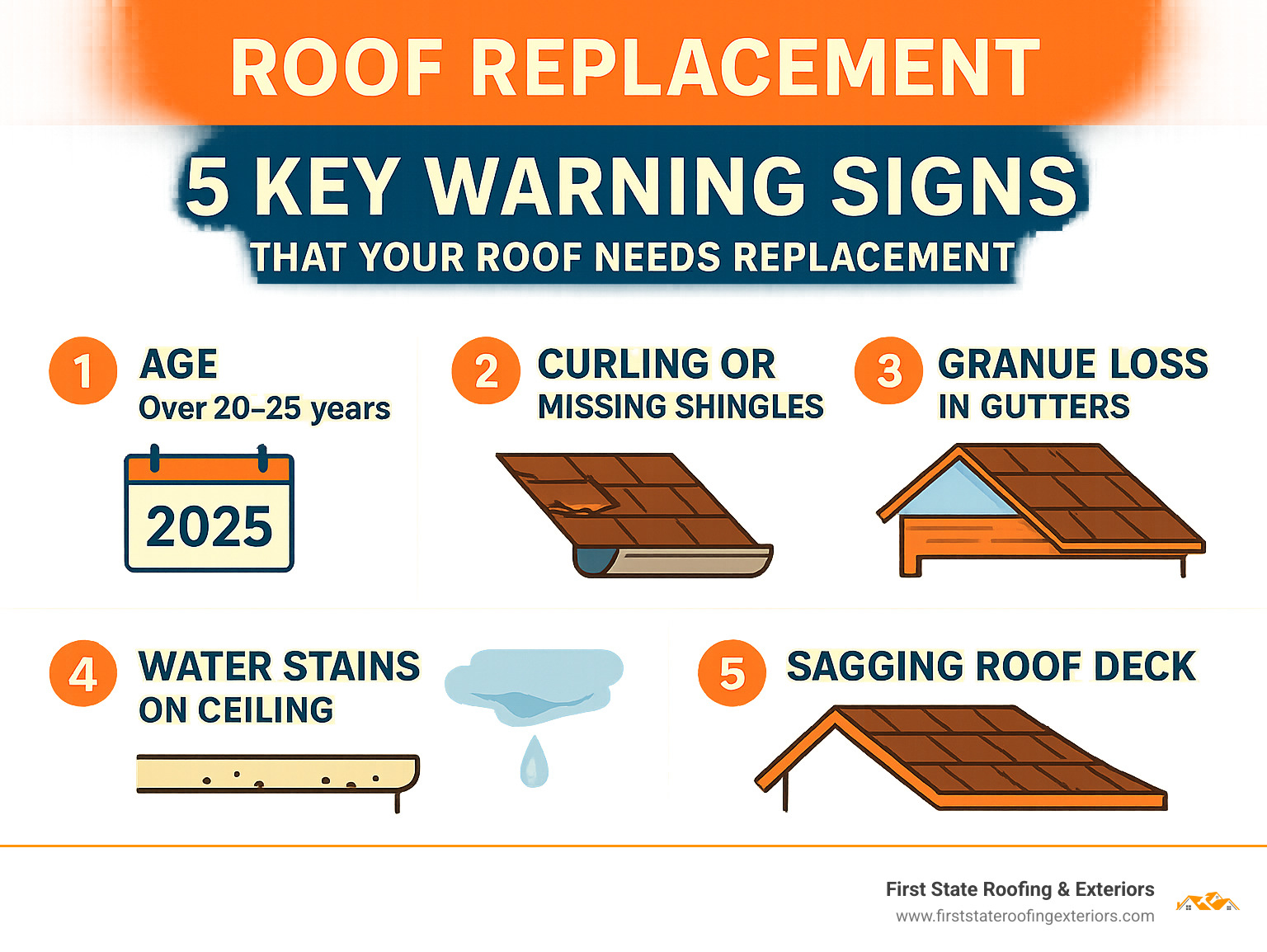 ROOF REPLACEMENT

5 KEY WARNING SIGNS
THAT YOUR ROOF NEEDS REPLACEMENT

1 AGE
Over 20–25 years

2025

2 CURLING OR MISSING SHINGLES

3 GRANUE LOSS IN GUTTERS

4 WATER STAINS ON CEILING

5 SAGGING ROOF DECK

First State Roofing & Exteriors
www.firststateroofingexteriors.com