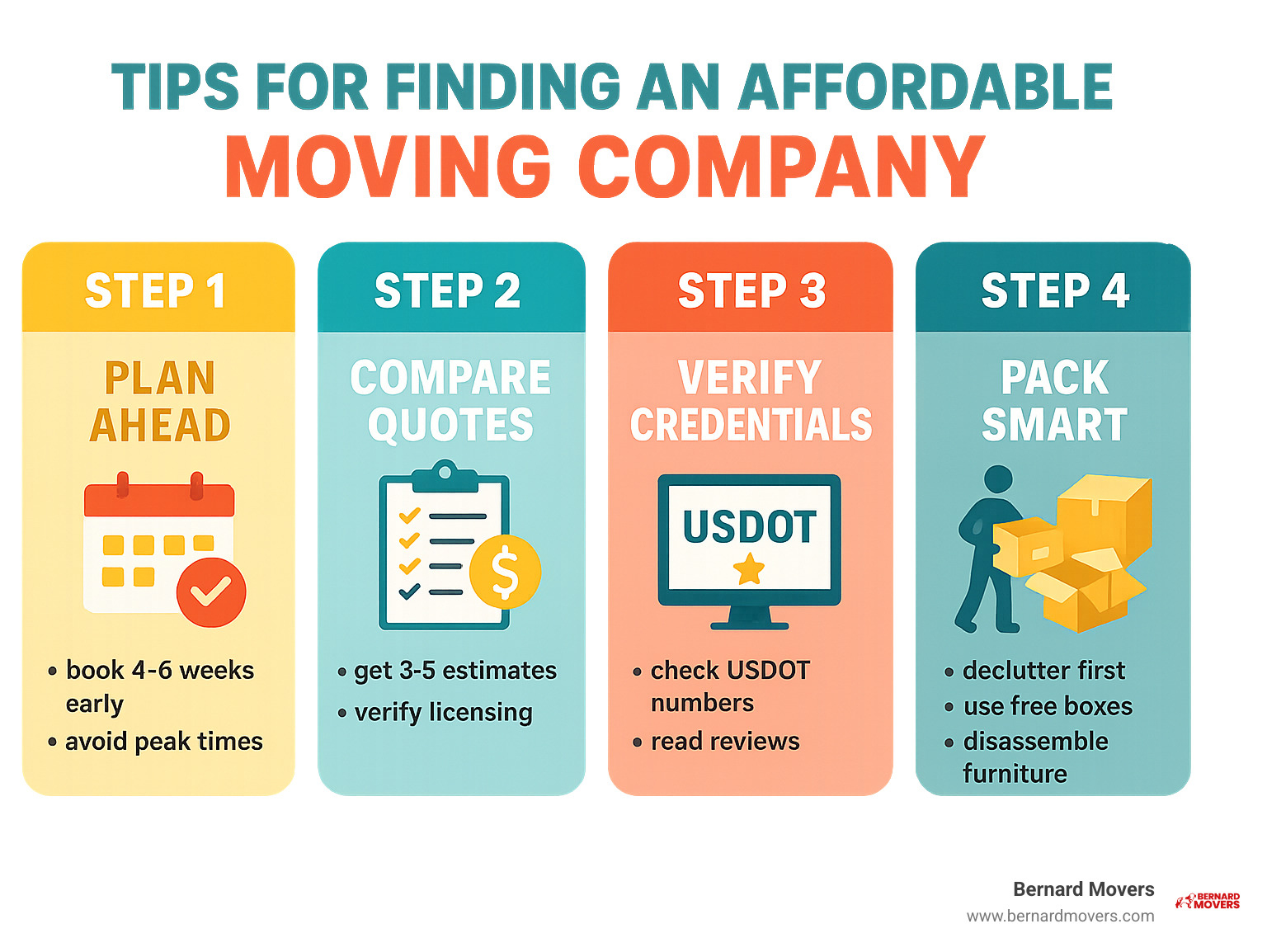 TIPS FOR FINDING AN AFFORDABLE
MOVING COMPANY

STEP 1
PLAN AHEAD
• book 4-6 weeks early
• avoid peak times

STEP 2
COMPARE QUOTES
$
• get 3-5 estimates
• verify licensing

STEP 3
VERIFY CREDENTIALS
USDOT
• check USDOT numbers
• read reviews

STEP 4
PACK SMART
• declutter first
• use free boxes
• disassemble furniture

Bernard Movers
www.bernardmovers.com
BERNARD MOVERS