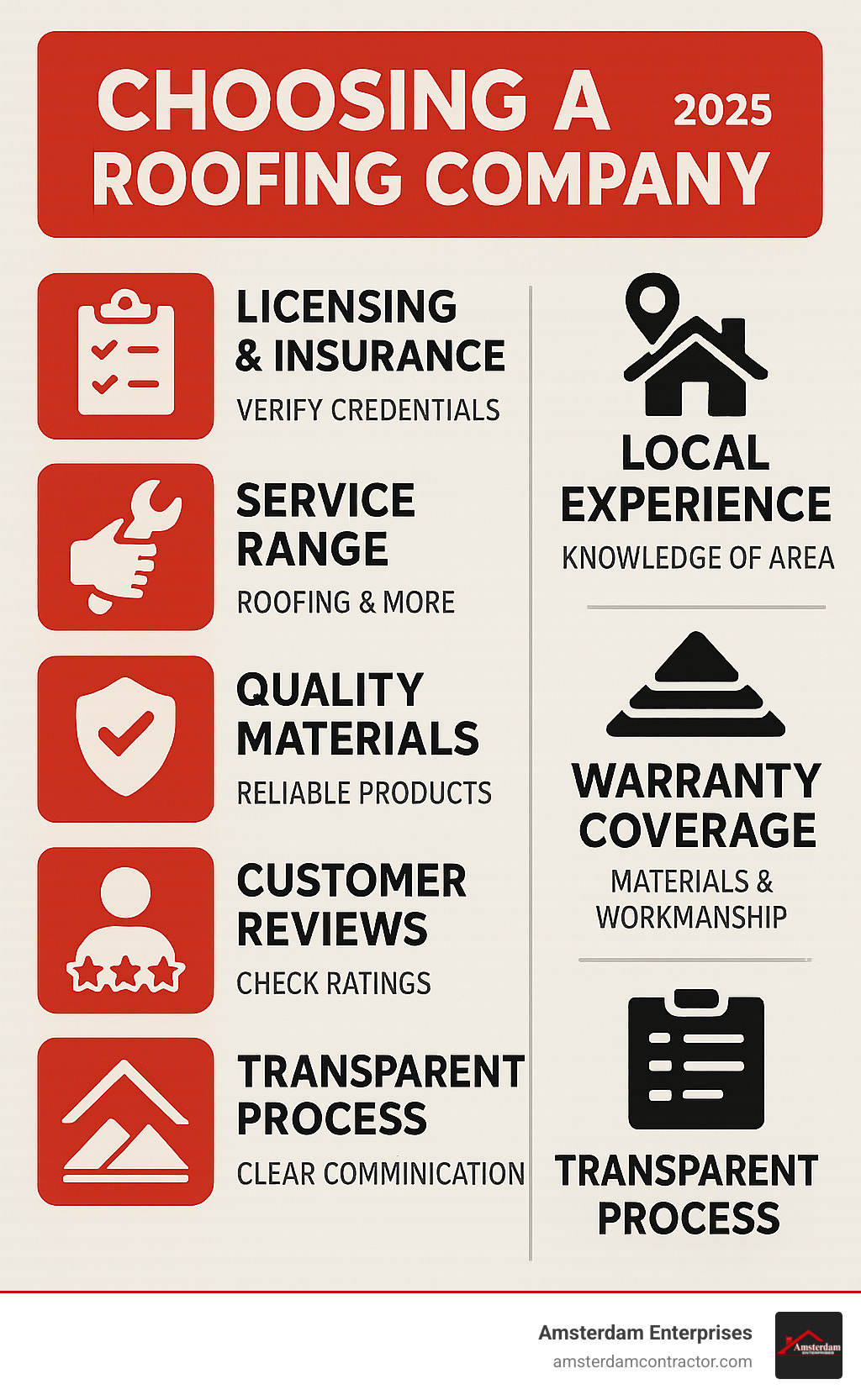 CHOOSING A ROOFING COMPANY 2025

LICENSING & INSURANCE
VERIFY CREDENTIALS

SERVICE RANGE
ROOFING & MORE

QUALITY MATERIALS
RELIABLE PRODUCTS

CUSTOMER REVIEWS
CHECK RATINGS

TRANSPARENT PROCESS
CLEAR COMMINICATION

LOCAL EXPERIENCE
KNOWLEDGE OF AREA

WARRANTY COVERAGE
MATERIALS & WORKMANSHIP

TRANSPARENT PROCESS

Amsterdam Enterprises
amsterdamcontractor.com
Amsterdam
ENTERPRISES