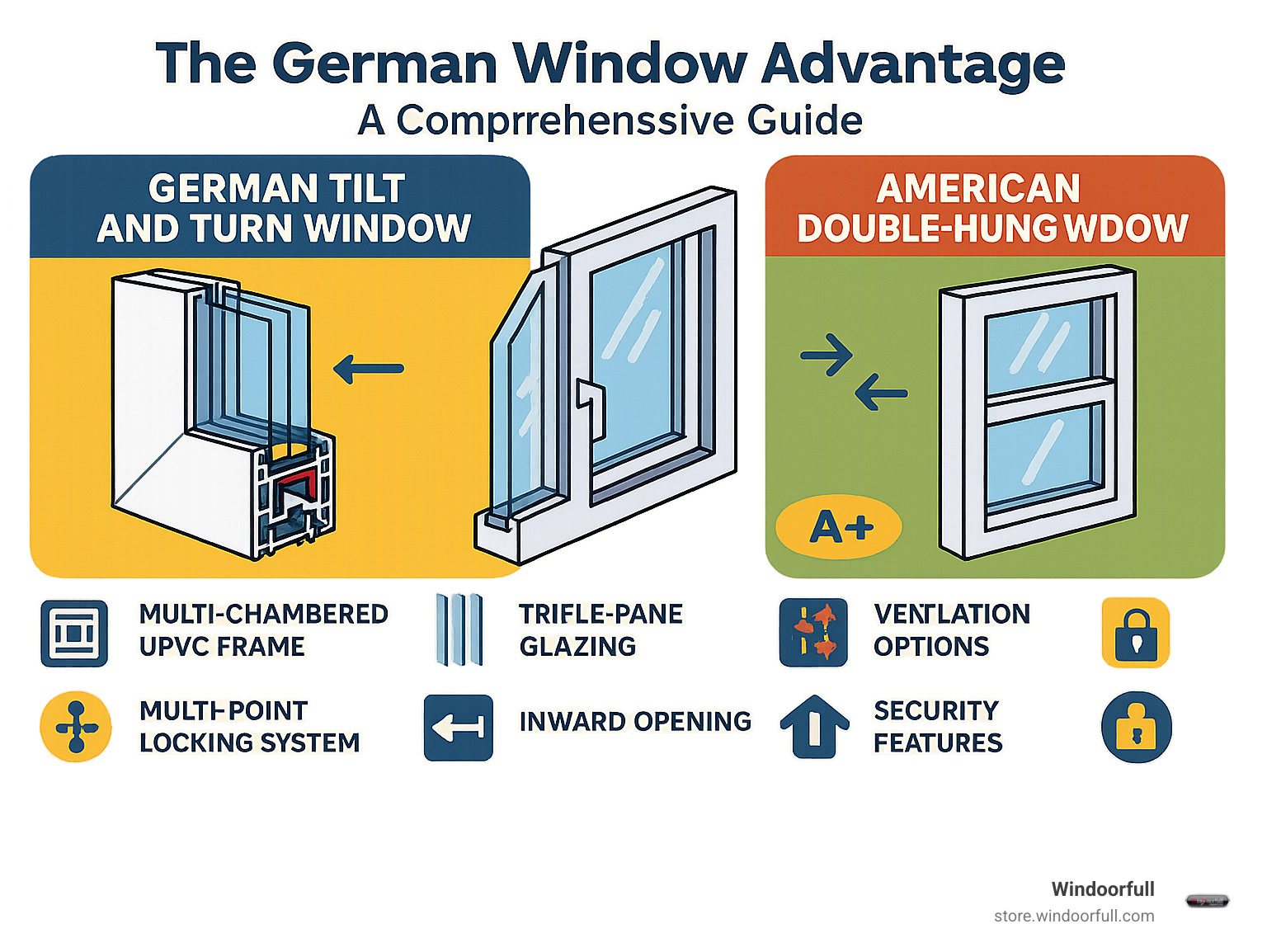 The German Window Advantage
A Comprrehenssive Guide

GERMAN TILT AND TURN WINDOW

AMERICAN DOUBLE-HUNG WDOW

A+

MULTI-CHAMBERED UPVC FRAME

TRIFLE-PANE GLAZING

VENTLATION OPTIONS

MULTI-POINT LOCKING SYSTEM

INWARD OPENING

SECURITY FEATURES

Windoorfull
store.windoorfull.com