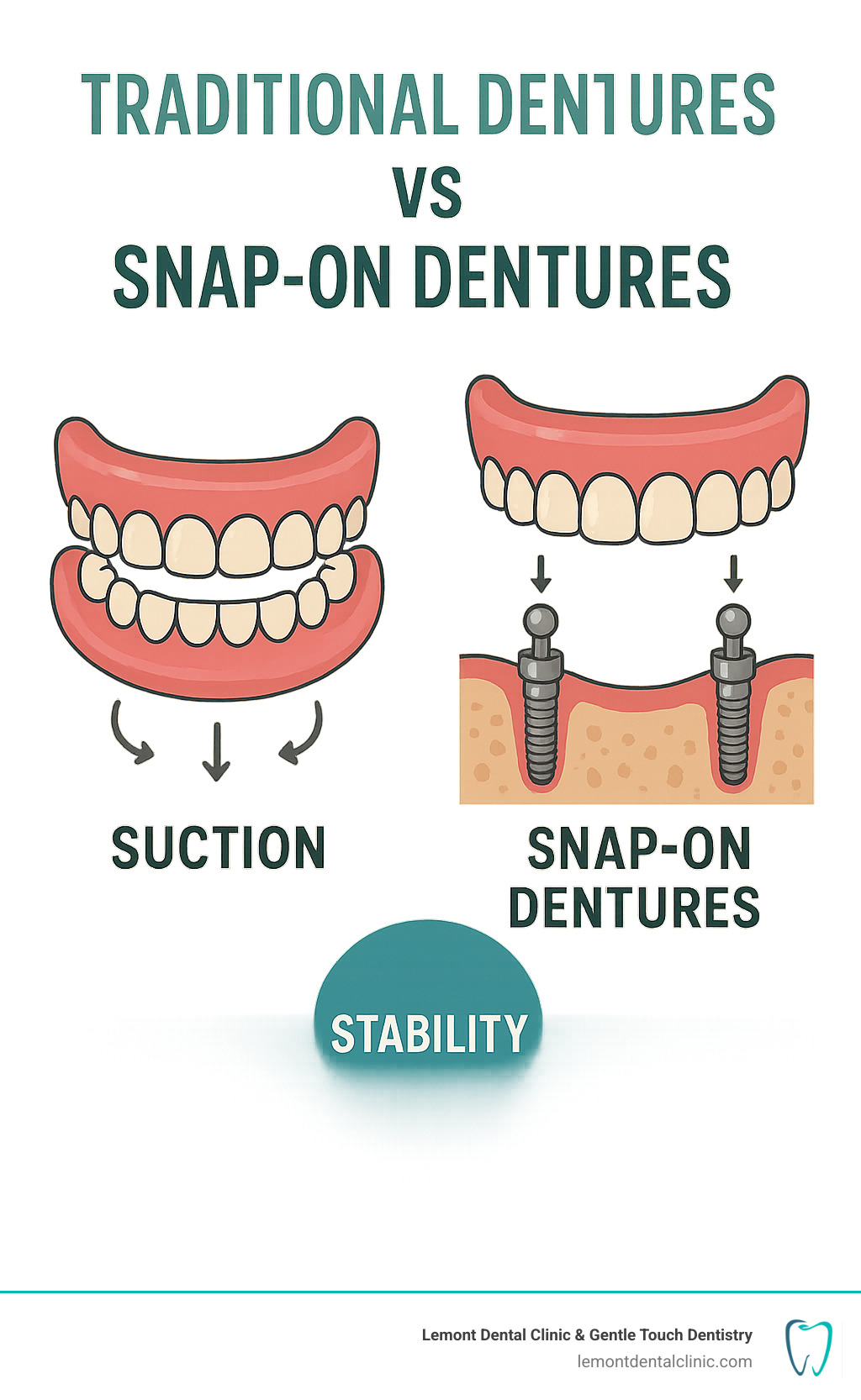 TRADITIONAL DENTURES
VS
SNAP-ON DENTURES

SUCTION

SNAP-ON DENTURES

STABILITY

Lemont Dental Clinic & Gentle Touch Dentistry
lemontdentalclinic.com