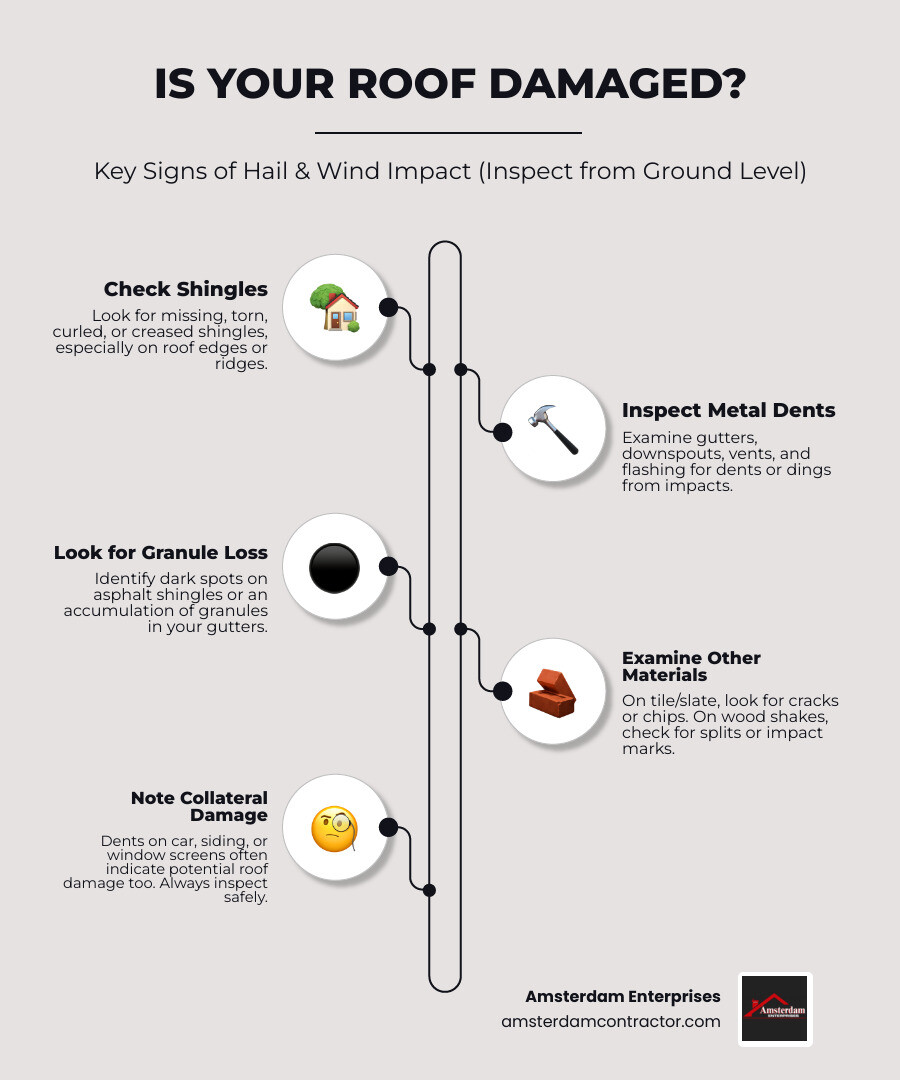 IS YOUR ROOF DAMAGED?

Key Signs of Hail & Wind Impact (Inspect from Ground Level)

Check Shingles

Look for missing, torn, curled, or creased shingles, especially on roof edges or ridges.

Inspect Metal Dents

Examine gutters, downspouts, vents, and flashing for dents or dings from impacts.

Look for Granule Loss

Identify dark spots on asphalt shingles or an accumulation of granules in your gutters.

Examine Other Materials

On tile/slate, look for cracks or chips. On wood shakes, check for splits or impact marks.

Note Collateral Damage

Dents on car, siding, or window screens often indicate potential roof damage too. Always inspect safely.

Amsterdam Enterprises
amsterdamcontractor.com

Amsterdam ENTERPRISES