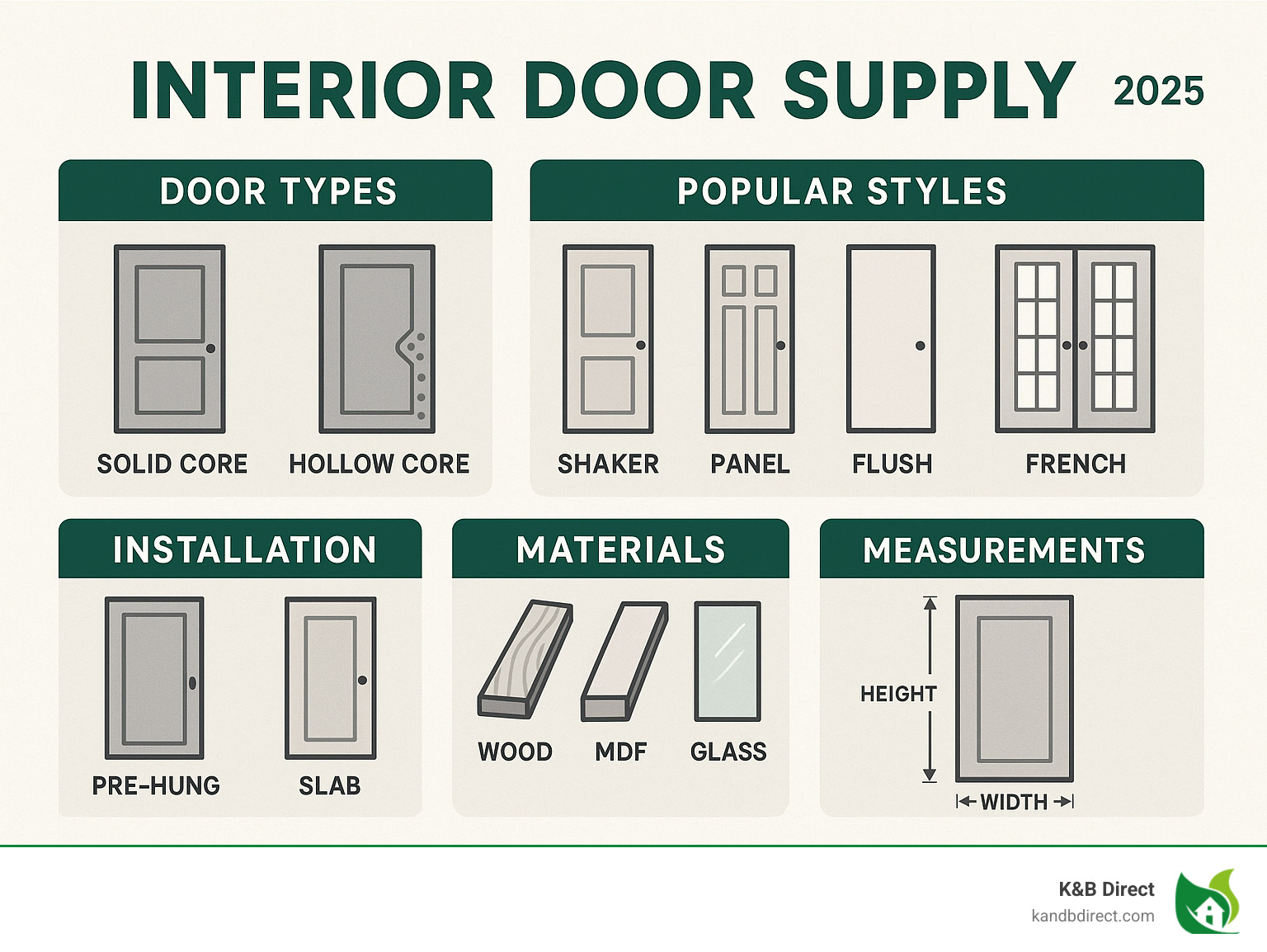 INTERIOR DOOR SUPPLY 2025

DOOR TYPES

SOLID CORE

HOLLOW CORE

POPULAR STYLES

SHAKER

PANEL

FLUSH

FRENCH

INSTALLATION

PRE-HUNG

SLAB

MATERIALS

WOOD

MDF

GLASS

MEASUREMENTS

HEIGHT

WIDTH

K&B Direct
kandbdirect.com