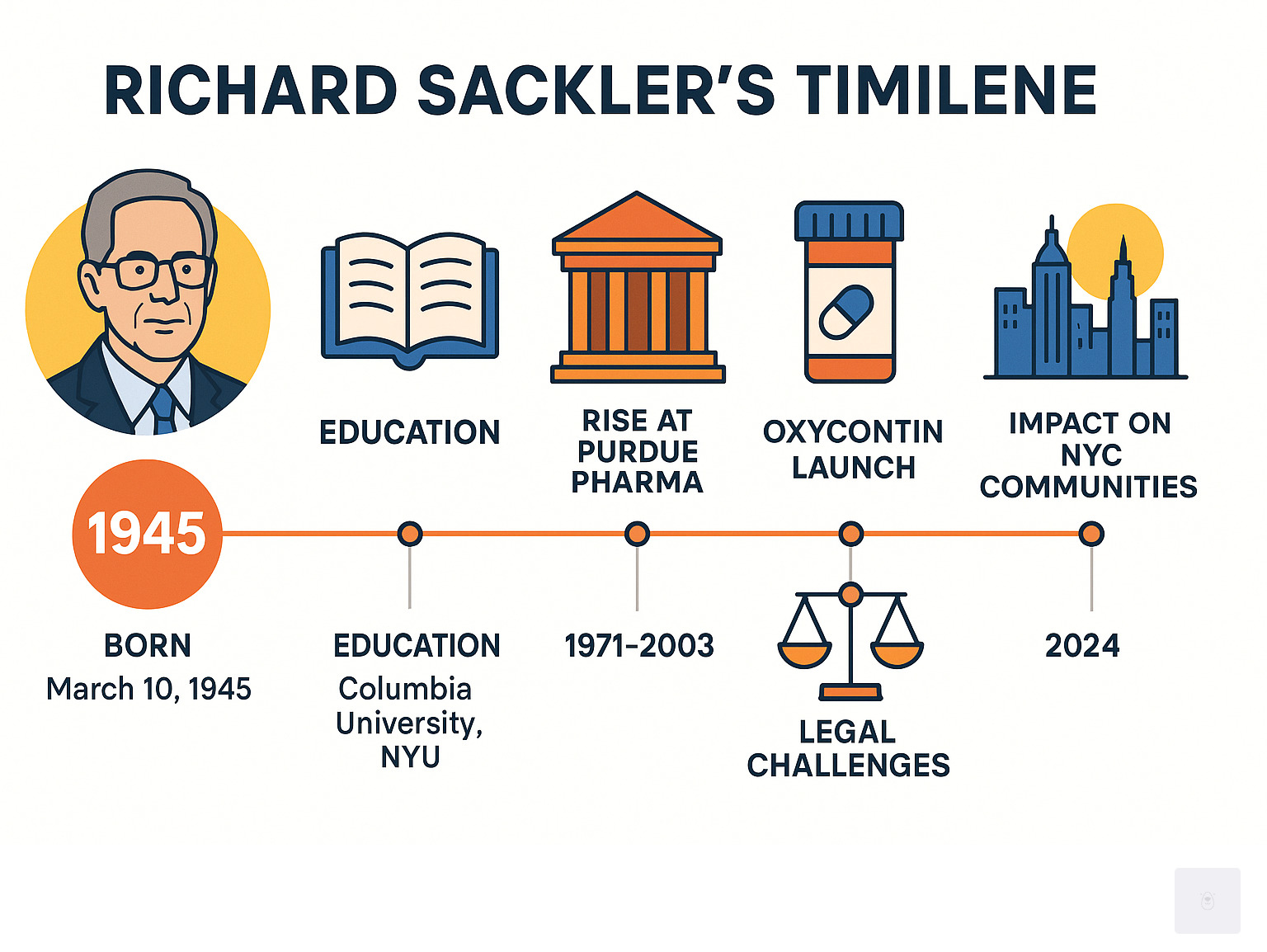 RICHARD SACKLER'S TIMILENE

EDUCATION

RISE AT PURDUE PHARMA

OXYCONTIN LAUNCH

IMPACT ON NYC COMMUNITIES

1945

BORN
March 10, 1945

EDUCATION
Columbia University, NYU

1971-2003

LEGAL CHALLENGES

2024