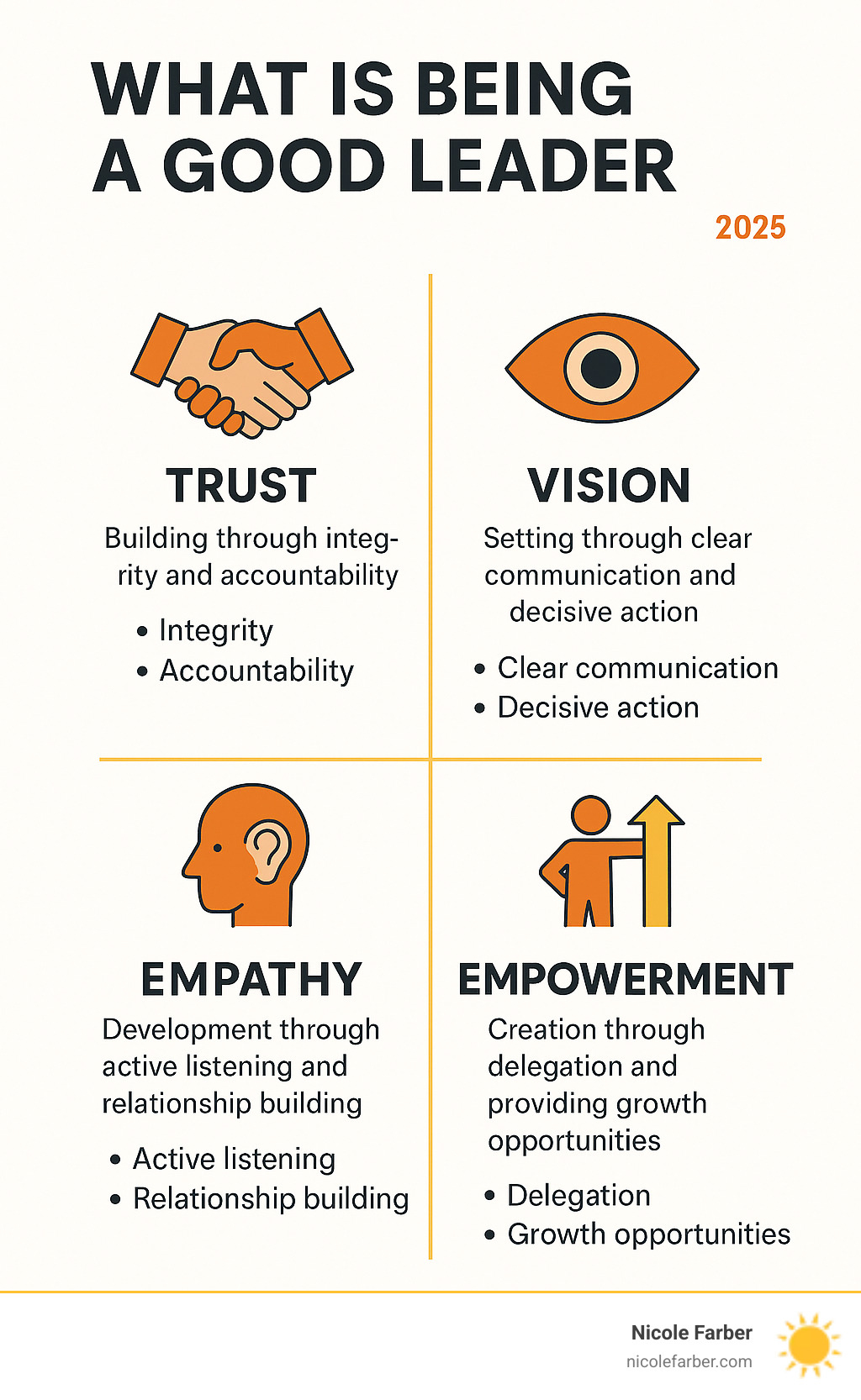 WHAT IS BEING A GOOD LEADER

2025

TRUST

Building through integrity and accountability

• Integrity
• Accountability

VISION

Setting through clear communication and decisive action

• Clear communication
• Decisive action

EMPATHY

Development through active listening and relationship building

• Active listening
• Relationship building

EMPOWERMENT

Creation through delegation and providing growth opportunities

• Delegation
• Growth opportunities

Nicole Farber
nicolefarber.com