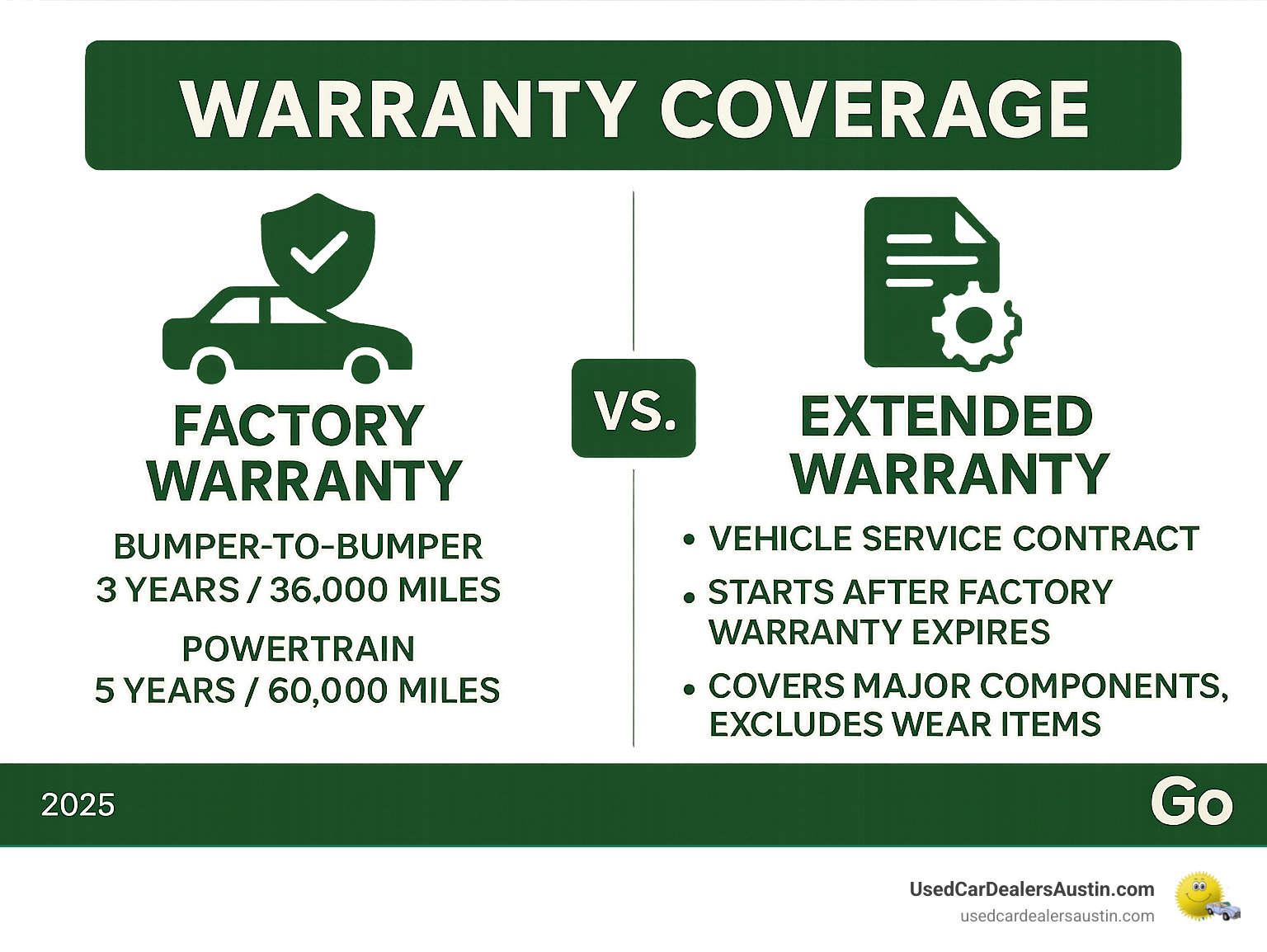 WARRANTY COVERAGE

FACTORY WARRANTY

BUMPER-TO-BUMPER
3 YEARS / 36,000 MILES

POWERTRAIN
5 YEARS / 60,000 MILES

VS.

EXTENDED WARRANTY

• VEHICLE SERVICE CONTRACT
• STARTS AFTER FACTORY WARRANTY EXPIRES
• COVERS MAJOR COMPONENTS, EXCLUDES WEAR ITEMS

2025

Go

UsedCarDealersAustin.com
usedcardealersaustin.com