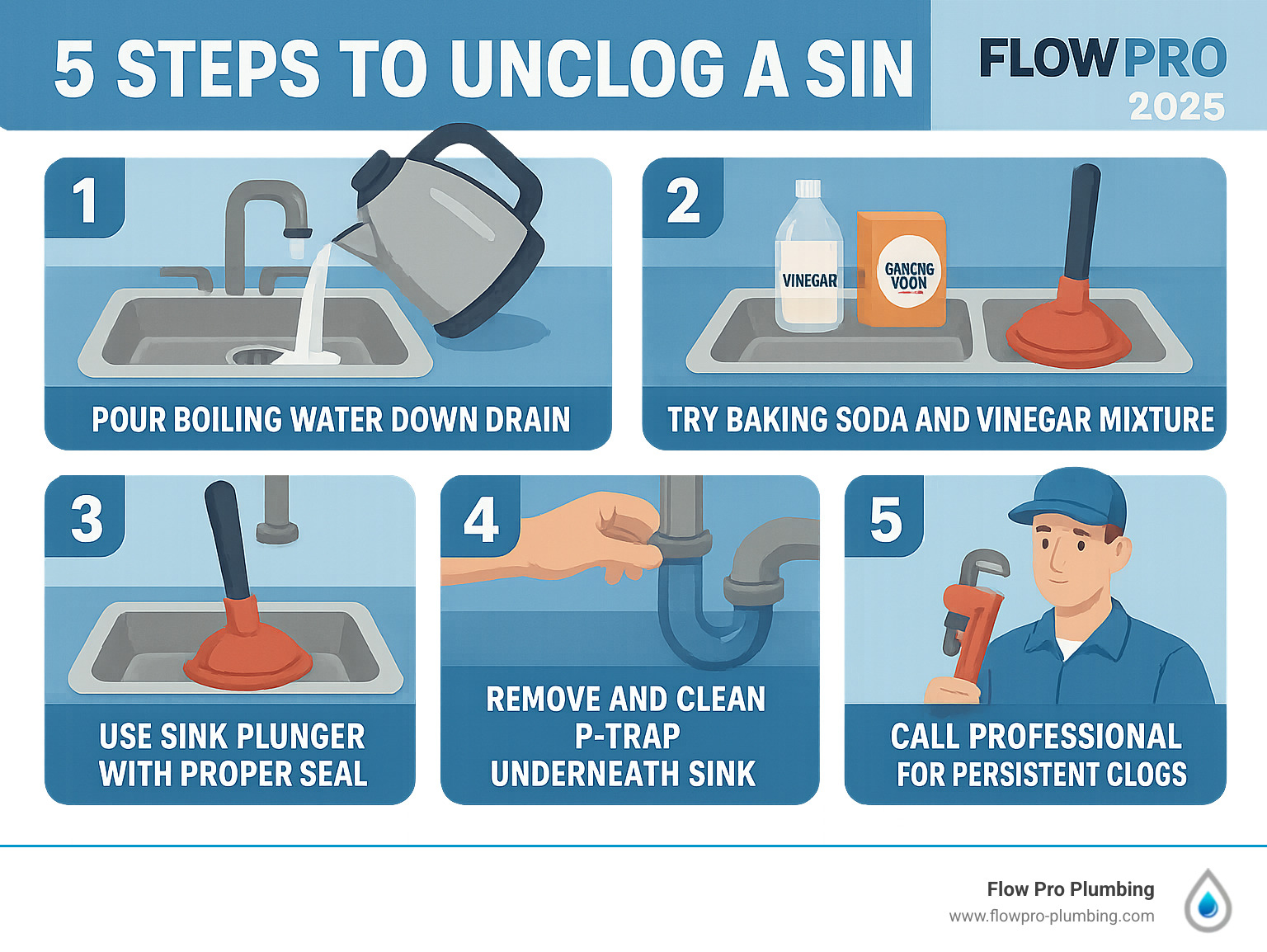 5 STEPS TO UNCLOG A SIN

FLOWPRO
2025

1
POUR BOILING WATER DOWN DRAIN

2
VINEGAR
GANCNG VOON
TRY BAKING SODA AND VINEGAR MIXTURE

3
USE SINK PLUNGER WITH PROPER SEAL

4
REMOVE AND CLEAN P-TRAP UNDERNEATH SINK

5
CALL PROFESSIONAL FOR PERSISTENT CLOGS

Flow Pro Plumbing
www.flowpro-plumbing.com