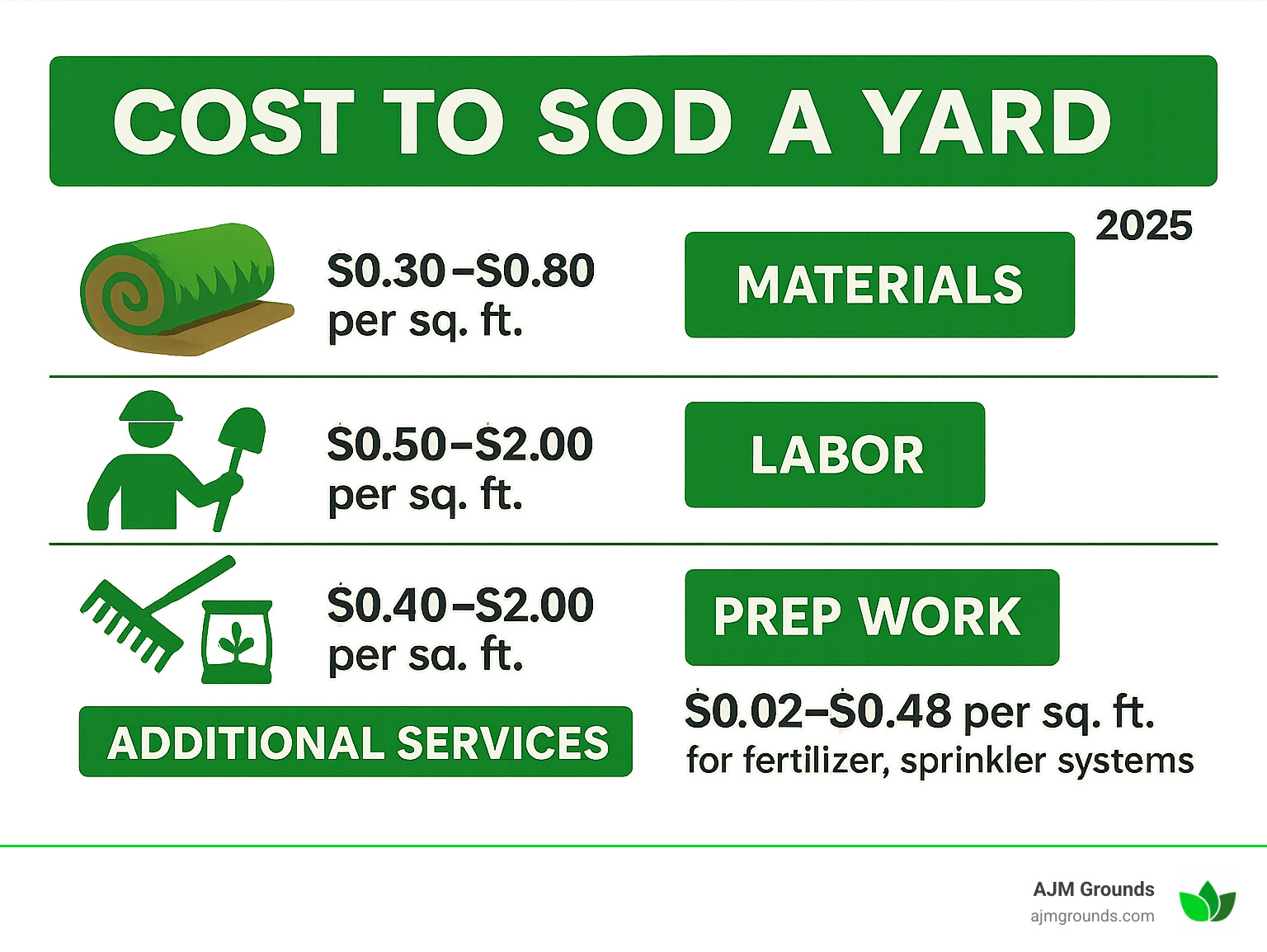 COST TO SOD A YARD

2025

\$0.30–\$0.80 per sq. ft.

MATERIALS

\$0.50–\$2.00 per sq. ft.

LABOR

\$0.40–\$2.00 per sa. ft.

PREP WORK

ADDITIONAL SERVICES

\$0.02–\$0.48 per sq. ft. for fertilizer, sprinkler systems

AJM Grounds
ajmgrounds.com