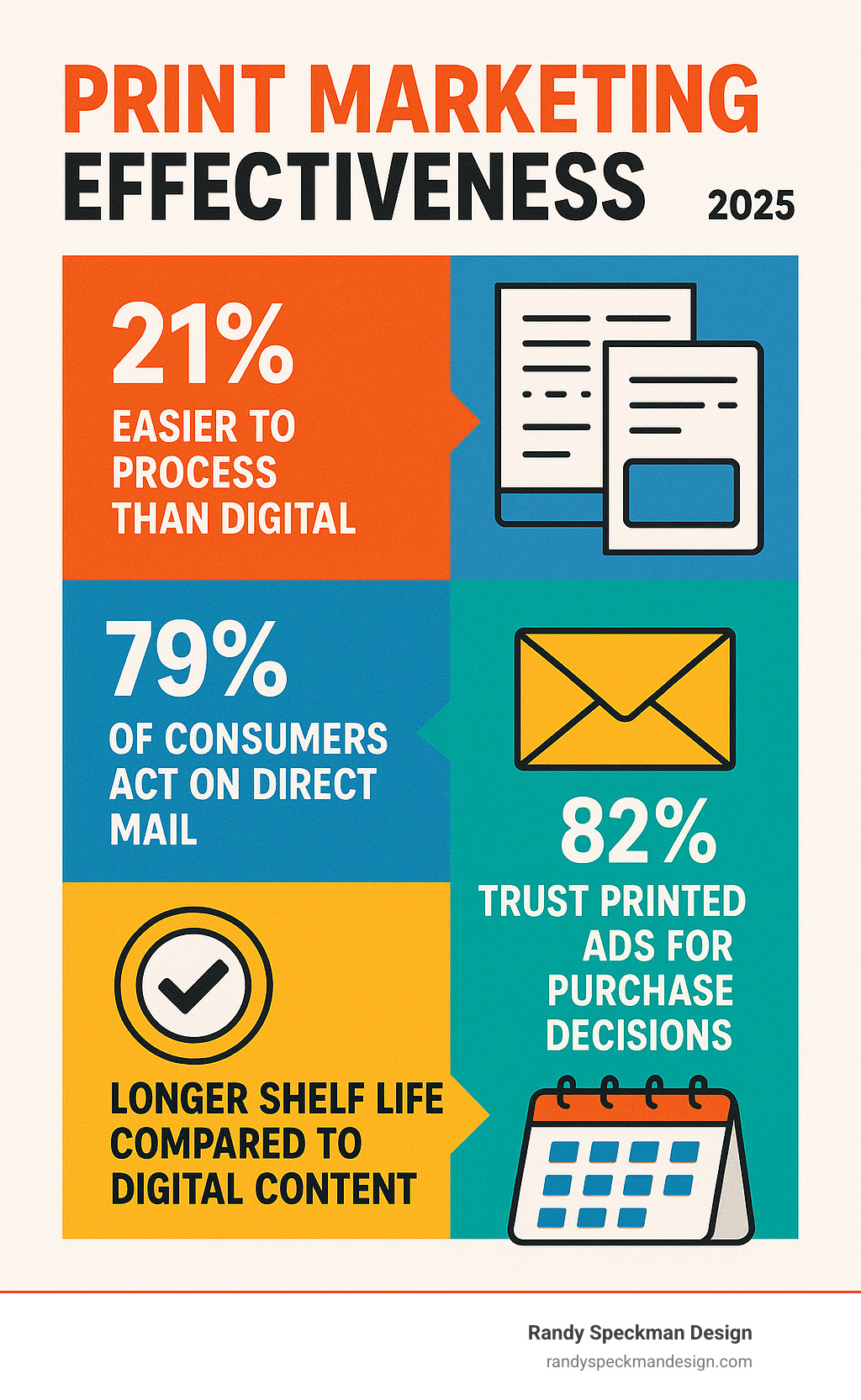 PRINT MARKETING EFFECTIVENESS 2025

21%
EASIER TO PROCESS THAN DIGITAL

79%
OF CONSUMERS ACT ON DIRECT MAIL

82%
TRUST PRINTED ADS FOR PURCHASE DECISIONS

LONGER SHELF LIFE COMPARED TO DIGITAL CONTENT

Randy Speckman Design
randyspeckmandesign.com