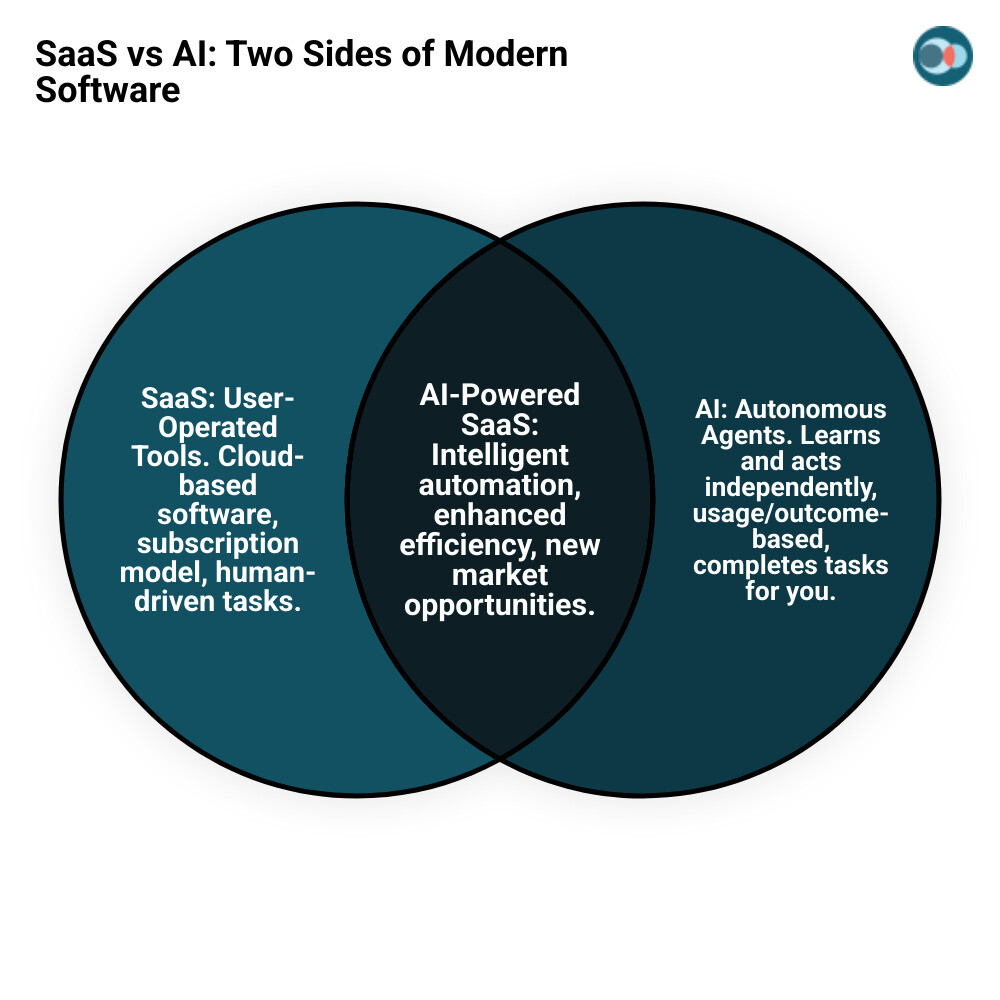 SaaS vs AI: Two Sides of Modern Software

SaaS: User-Operated Tools. Cloud-based software, subscription model, human-driven tasks.

AI-Powered SaaS: Intelligent automation, enhanced efficiency, new market opportunities.

AI: Autonomous Agents. Learns and acts independently, usage/outcome-based, completes tasks for you.