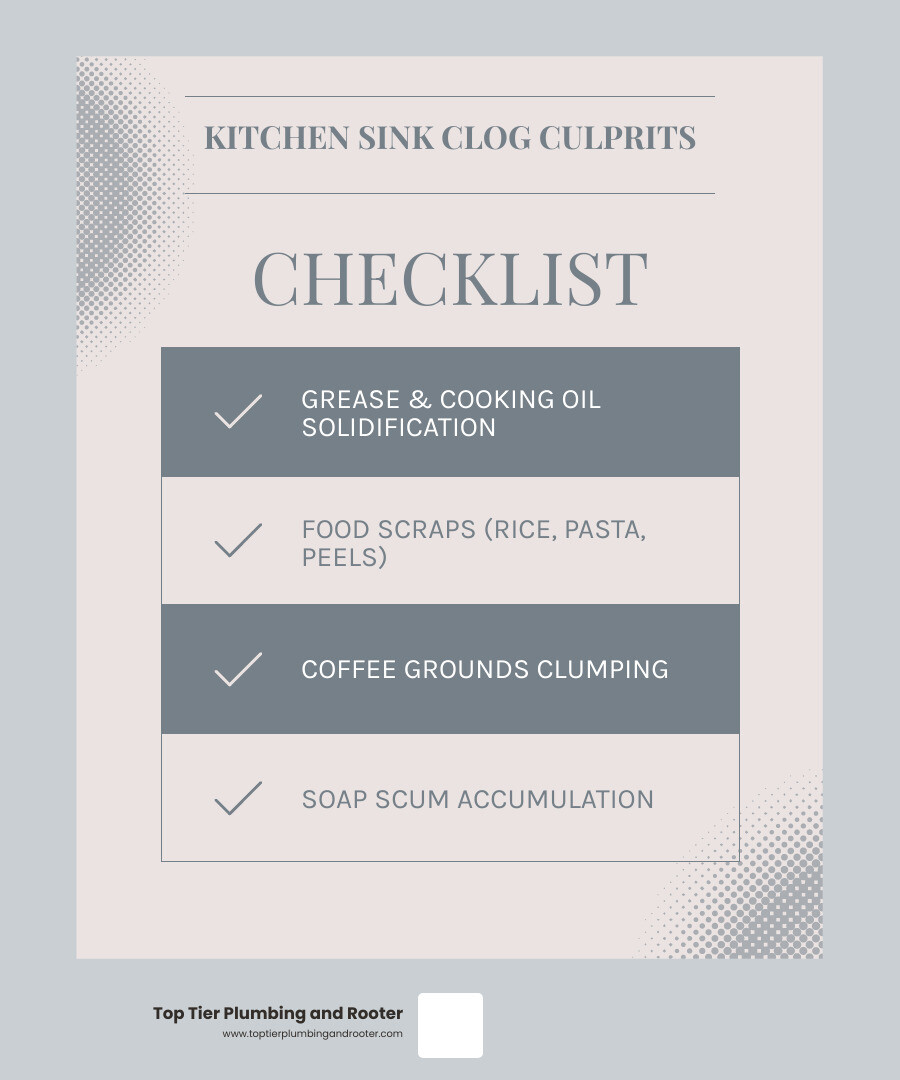 KITCHEN SINK CLOG CULPRITS

CHECKLIST

GREASE & COOKING OIL SOLIDIFICATION

FOOD SCRAPS (RICE, PASTA, PEELS)

COFFEE GROUNDS CLUMPING

SOAP SCUM ACCUMULATION

Top Tier Plumbing and Rooter
www.toptierplumbingandrooter.com