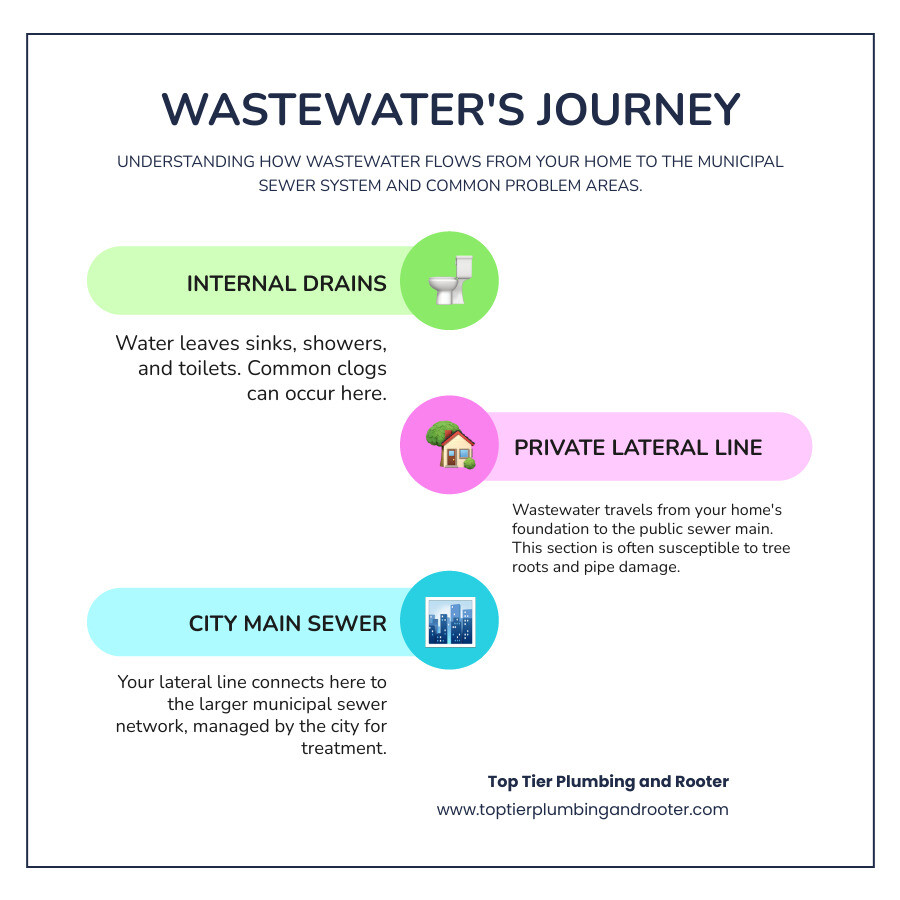 WASTEWATER'S JOURNEY

UNDERSTANDING HOW WASTEWATER FLOWS FROM YOUR HOME TO THE MUNICIPAL SEWER SYSTEM AND COMMON PROBLEM AREAS.

INTERNAL DRAINS

Water leaves sinks, showers, and toilets. Common clogs can occur here.

PRIVATE LATERAL LINE

Wastewater travels from your home's foundation to the public sewer main. This section is often susceptible to tree roots and pipe damage.

CITY MAIN SEWER

Your lateral line connects here to the larger municipal sewer network, managed by the city for treatment.

Top Tier Plumbing and Rooter

www.toptierplumbingandrooter.com