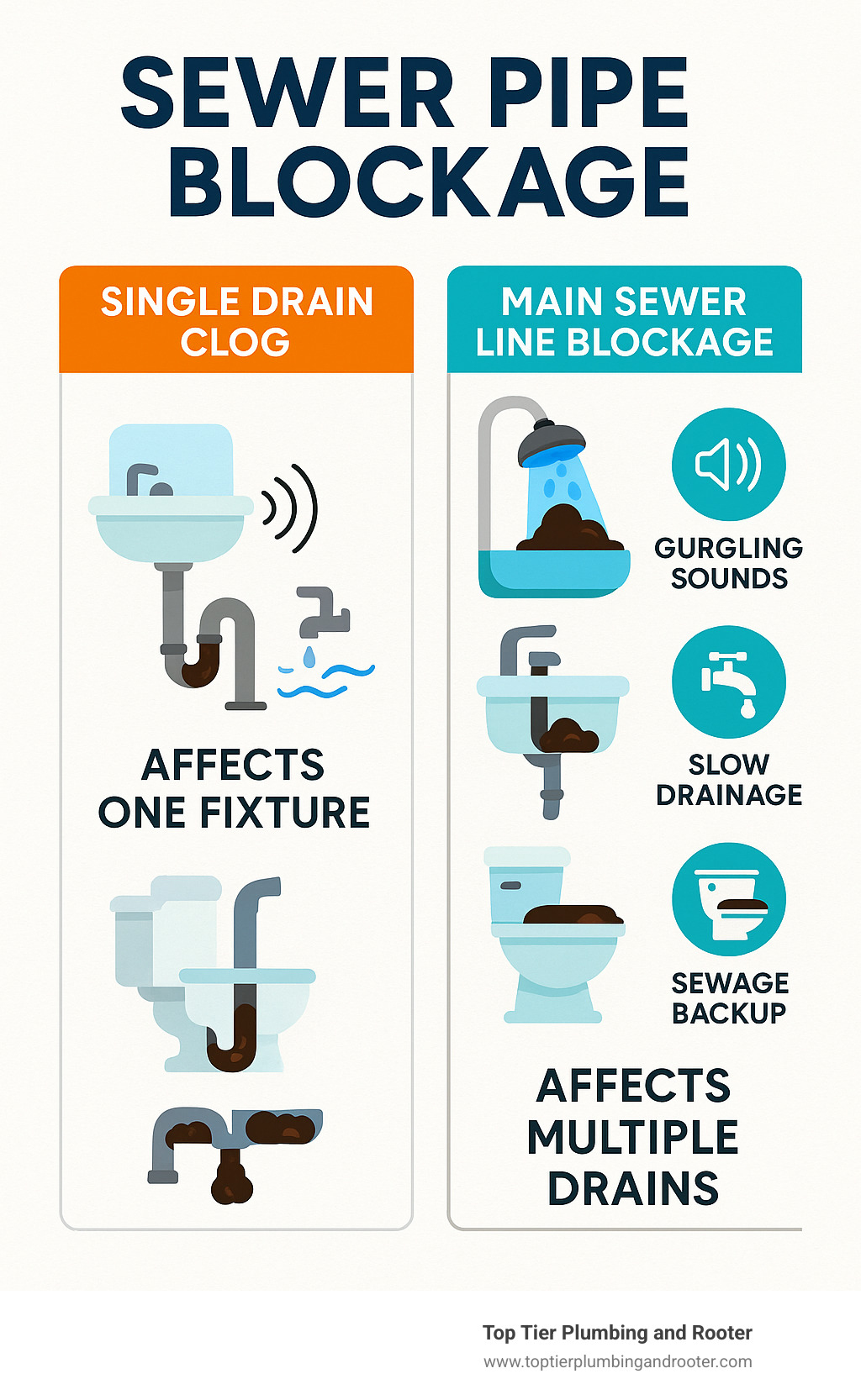 SEWER PIPE BLOCKAGE

SINGLE DRAIN CLOG

AFFECTS ONE FIXTURE

MAIN SEWER LINE BLOCKAGE

GURGLING SOUNDS

SLOW DRAINAGE

SEWAGE BACKUP

AFFECTS MULTIPLE DRAINS

Top Tier Plumbing and Rooter
www.toptierplumbingandrooter.com