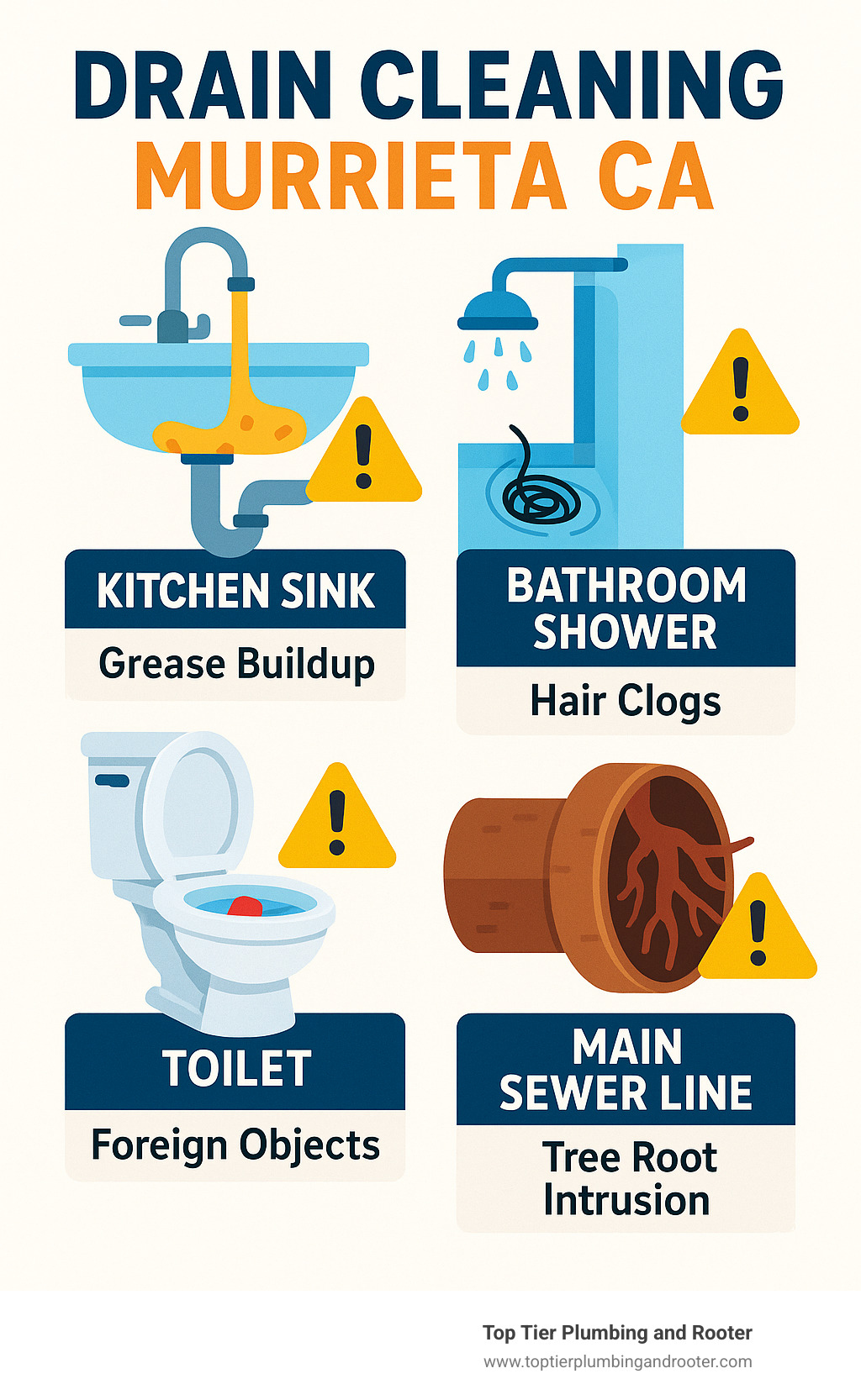 DRAIN CLEANING
MURRIETA CA

KITCHEN SINK
Grease Buildup

BATHROOM SHOWER
Hair Clogs

TOILET
Foreign Objects

MAIN SEWER LINE
Tree Root Intrusion

Top Tier Plumbing and Rooter
www.toptierplumbingandrooter.com