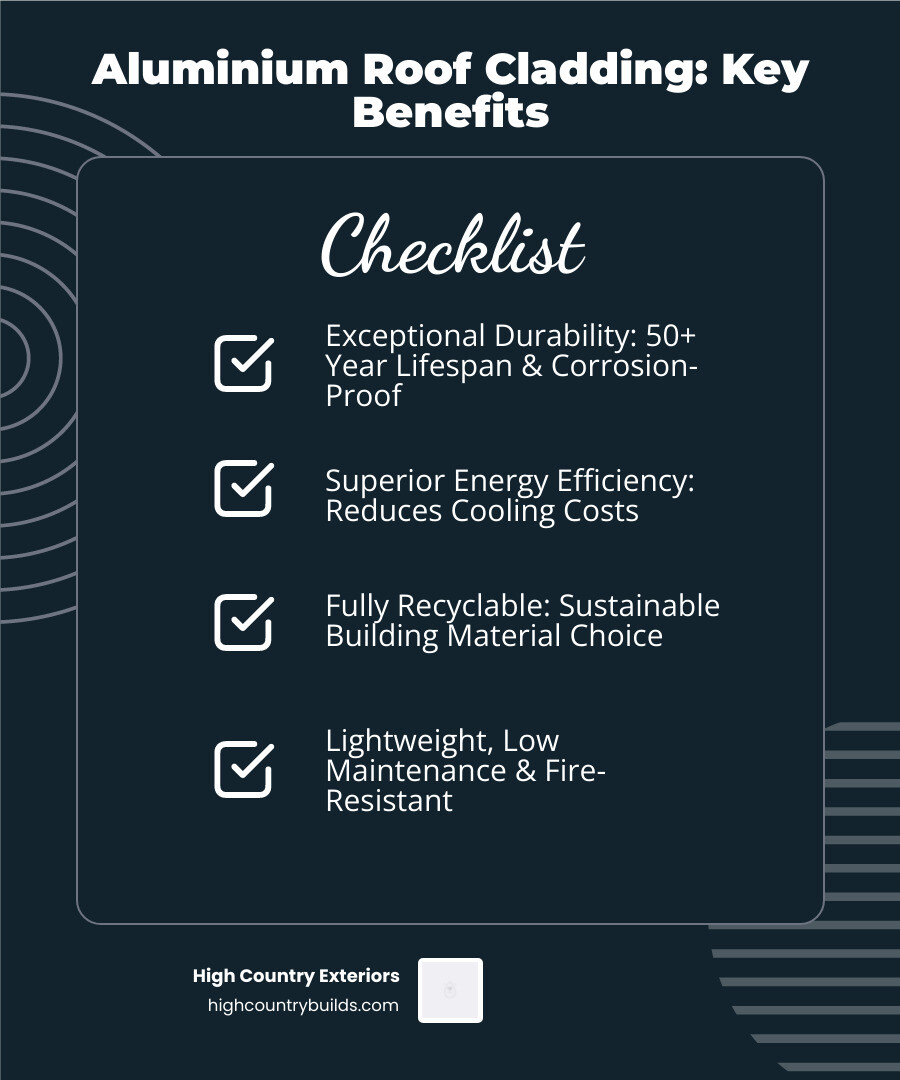 Aluminium Roof Cladding: Key Benefits

Checklist

Exceptional Durability: 50+ Year Lifespan & Corrosion-Proof

Superior Energy Efficiency: Reduces Cooling Costs

Fully Recyclable: Sustainable Building Material Choice

Lightweight, Low Maintenance & Fire-Resistant

High Country Exteriors
highcountrybuilds.com