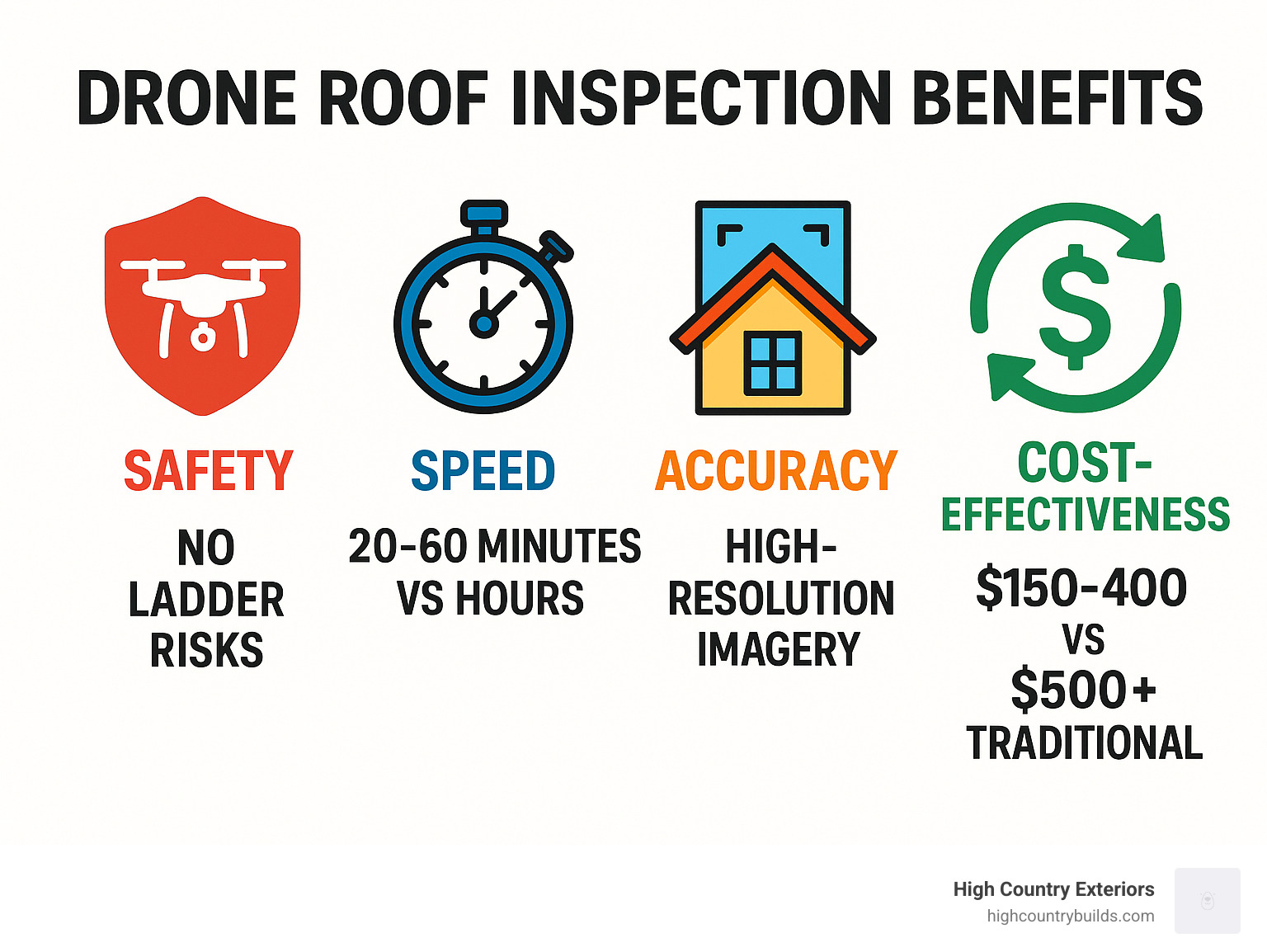 DRONE ROOF INSPECTION BENEFITS

SAFETY

NO LADDER RISKS

SPEED

20-60 MINUTES VS HOURS

ACCURACY

HIGH-RESOLUTION IMAGERY

COST-EFFECTIVENESS

$150-400 VS $500+ TRADITIONAL

High Country Exteriors
highcountrybuilds.com