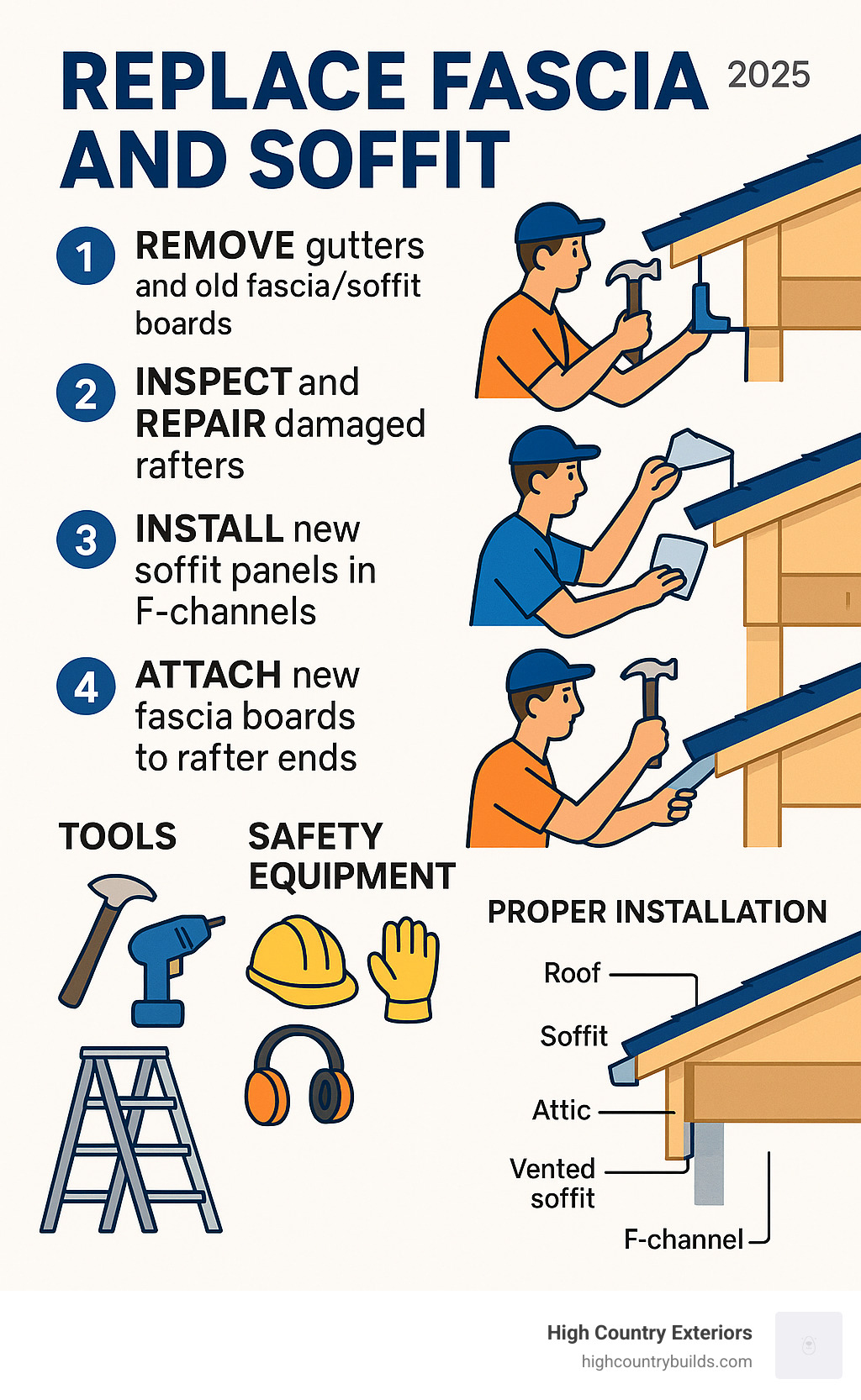 REPLACE FASCIA AND SOFFIT

2025

1 REMOVE gutters and old fascia/soffit boards

2 INSPECT and REPAIR damaged rafters

3 INSTALL new soffit panels in F-channels

4 ATTACH new fascia boards to rafter ends

TOOLS

SAFETY EQUIPMENT

PROPER INSTALLATION

Roof

Soffit

Attic

Vented soffit

F-channel

High Country Exteriors
highcountrybuilds.com