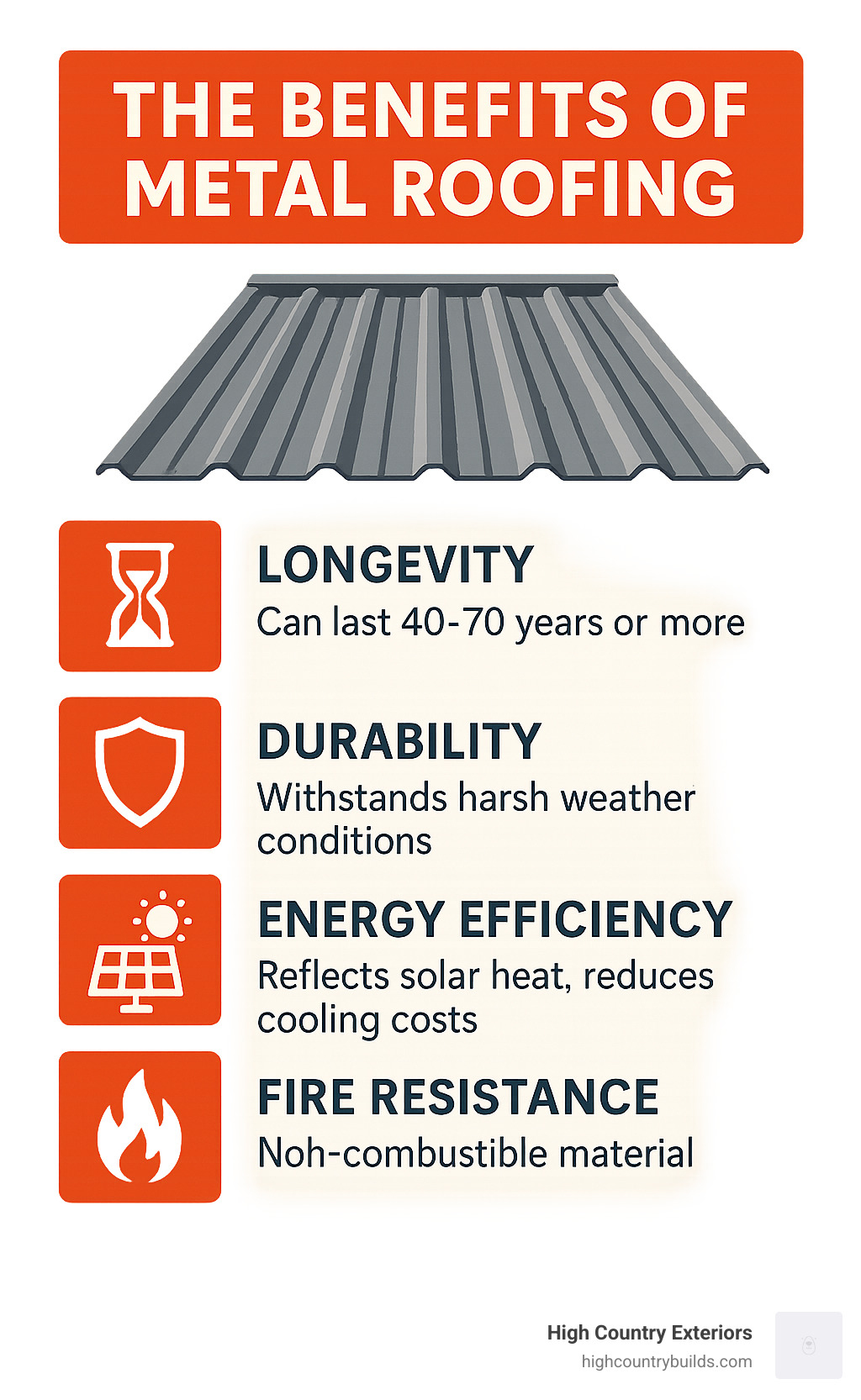 THE BENEFITS OF METAL ROOFING

LONGEVITY
Can last 40-70 years or more

DURABILITY
Withstands harsh weather conditions

ENERGY EFFICIENCY
Reflects solar heat, reduces cooling costs

FIRE RESISTANCE
Noh-combustible material

High Country Exteriors
highcountrybuilds.com