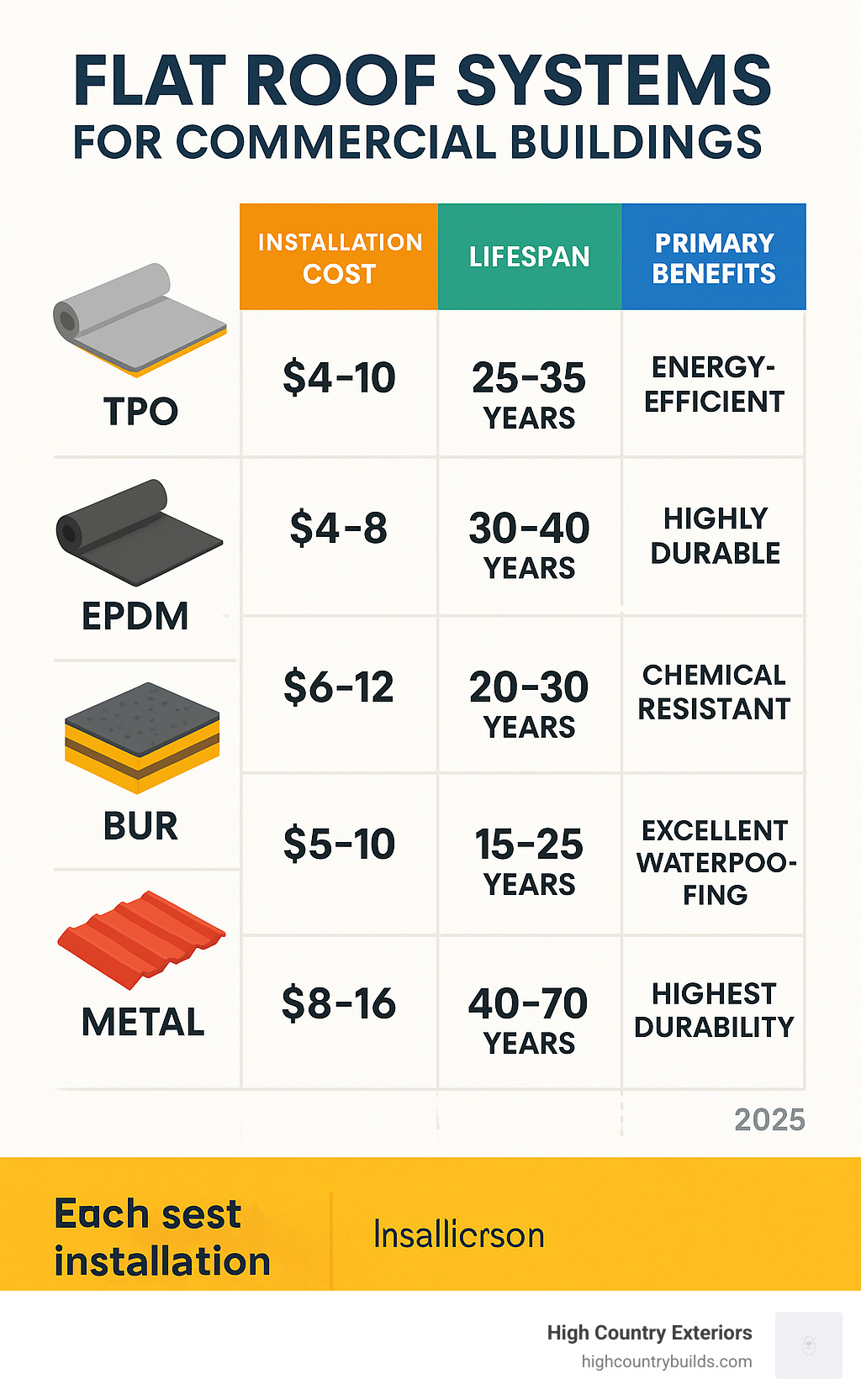 FLAT ROOF SYSTEMS
FOR COMMERCIAL BUILDINGS

| | INSTALLATION COST | LIFESPAN | PRIMARY BENEFITS |
|---|---|---|---|
| TPO | \$4-10 | 25-35 YEARS | ENERGY-EFFICIENT |
| EPDM | \$4-8 | 30-40 YEARS | HIGHLY DURABLE |
| BUR | \$6-12 | 20-30 YEARS | CHEMICAL RESISTANT |
| | \$5-10 | 15-25 YEARS | EXCELLENT WATERPOO-FING |
| METAL | \$8-16 | 40-70 YEARS | HIGHEST DURABILITY |

2025

Each sest installation

Insallicrson

High Country Exteriors
highcountrybuilds.com