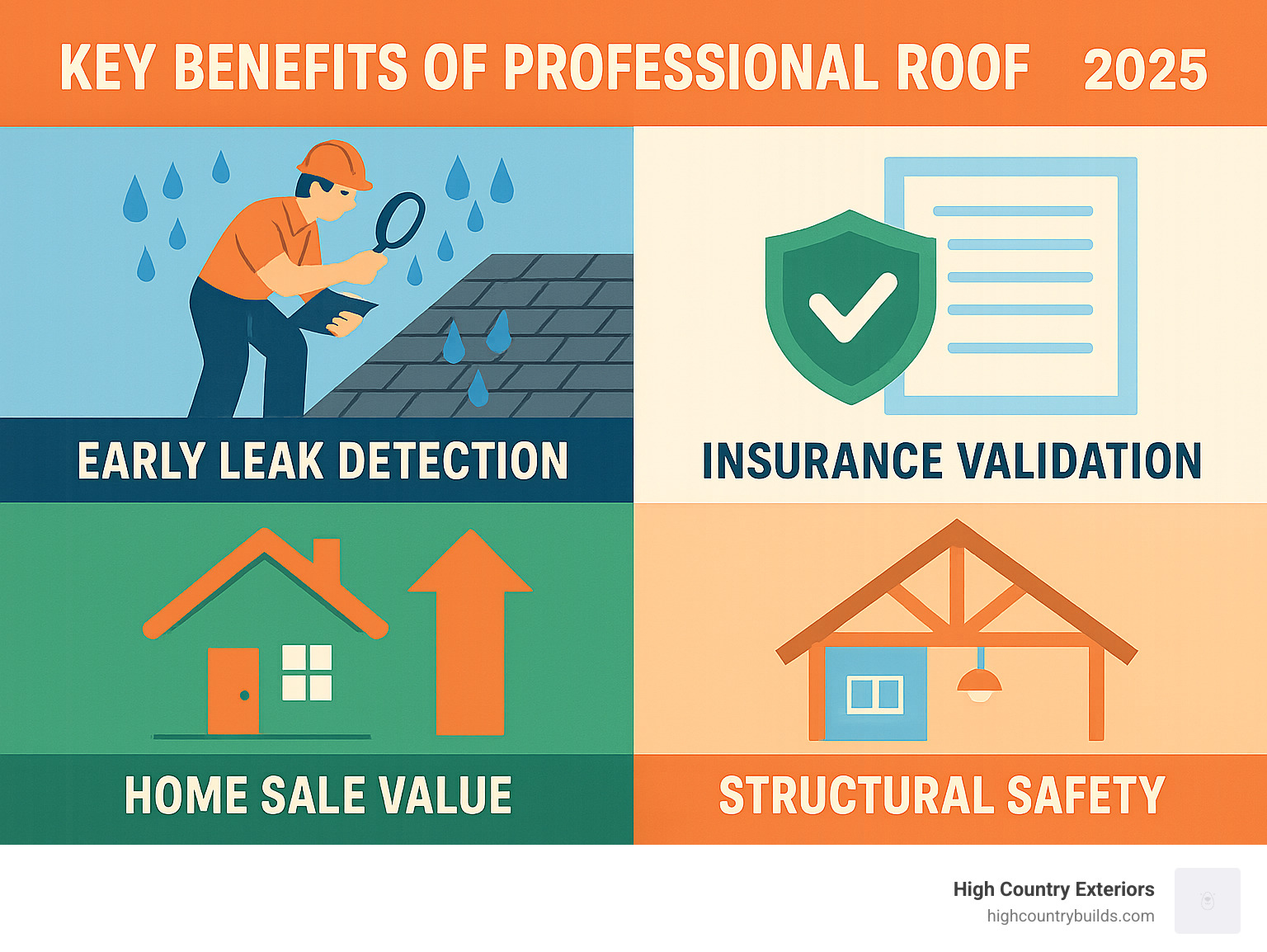 KEY BENEFITS OF PROFESSIONAL ROOF 2025

EARLY LEAK DETECTION

INSURANCE VALIDATION

HOME SALE VALUE

STRUCTURAL SAFETY

High Country Exteriors
highcountrybuilds.com