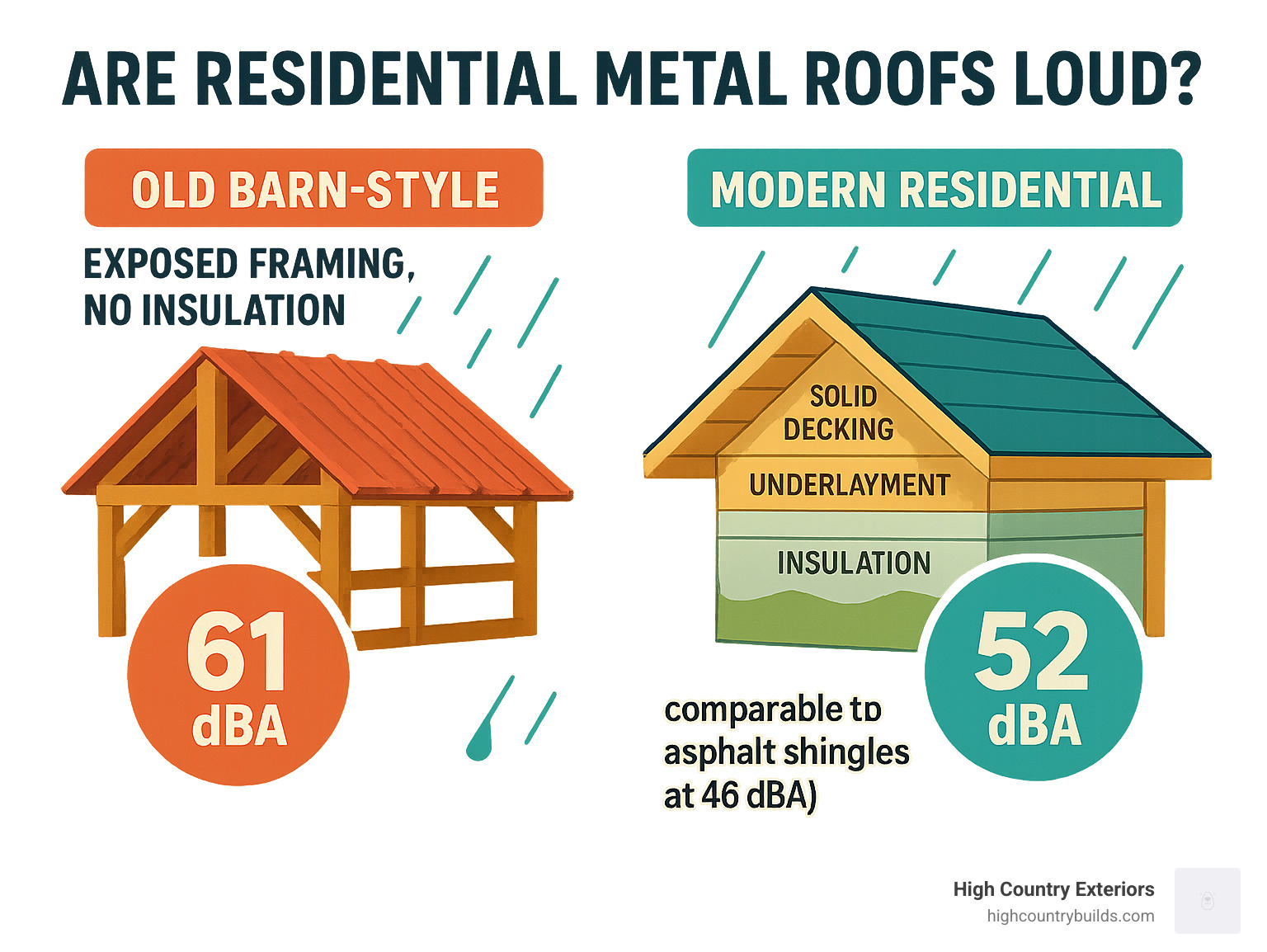 ARE RESIDENTIAL METAL ROOFS LOUD?

OLD BARN-STYLE

EXPOSED FRAMING, NO INSULATION

61 dBA

MODERN RESIDENTIAL

SOLID DECKING

UNDERLAYMENT

INSULATION

52 dBA

comparable tp asphalt shingles at 46 dBA)

High Country Exteriors
highcountrybuilds.com