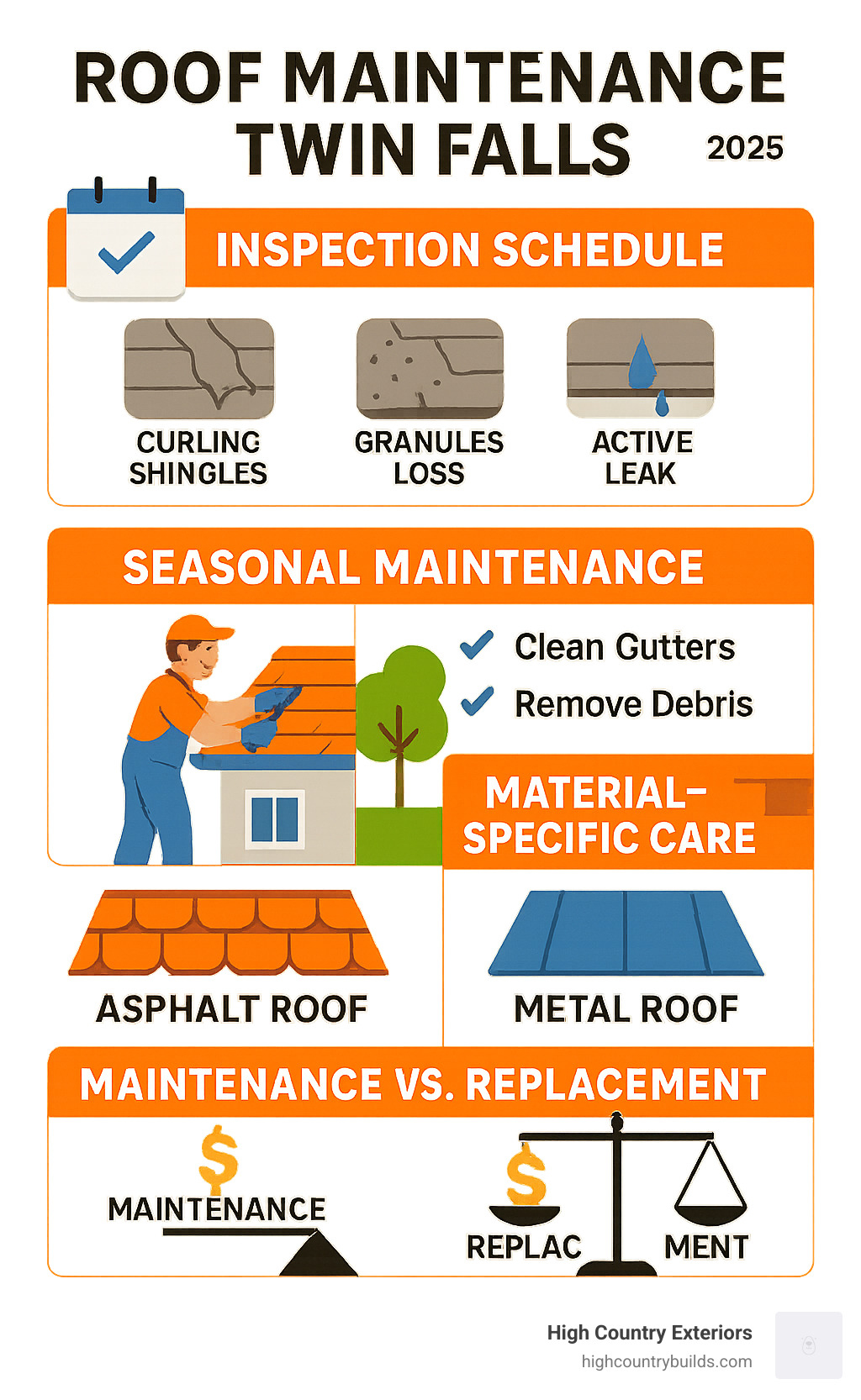 ROOF MAINTENANCE TWIN FALLS 2025

INSPECTION SCHEDULE

CURLING SHINGLES

GRANULES LOSS

ACTIVE LEAK

SEASONAL MAINTENANCE

Clean Gutters

Remove Debris

MATERIAL-SPECIFIC CARE

ASPHALT ROOF

METAL ROOF

MAINTENANCE VS. REPLACEMENT

$

MAINTENANCE

$

REPLAC MENT

High Country Exteriors
highcountrybuilds.com