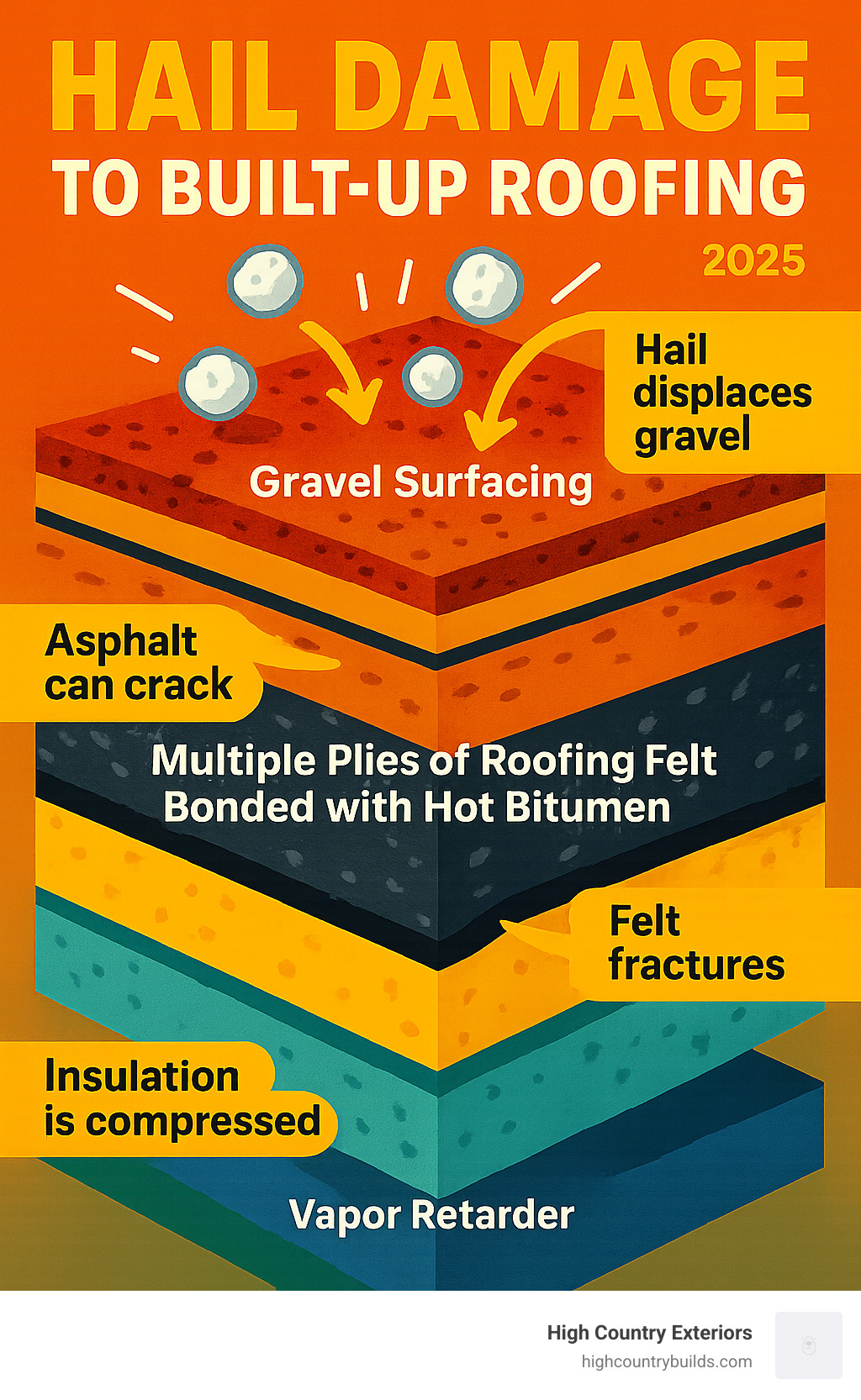 HAIL DAMAGE
TO BUILT-UP ROOFING
2025

Hail displaces gravel

Gravel Surfacing

Asphalt can crack

Multiple Plies of Roofing Felt Bonded with Hot Bitumen

Felt fractures

Insulation is compressed

Vapor Retarder

High Country Exteriors
highcountrybuilds.com