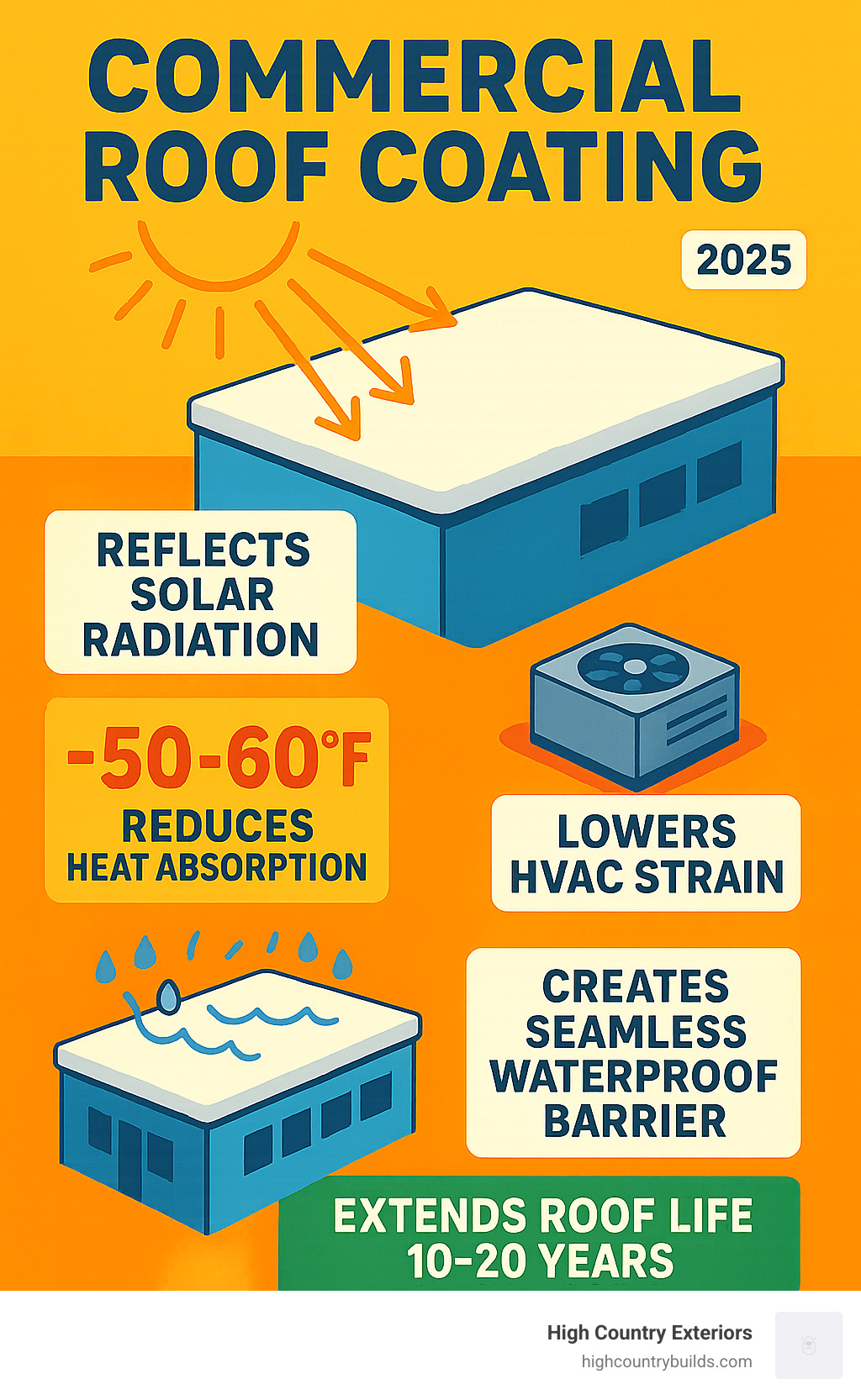 COMMERCIAL ROOF COATING

2025

REFLECTS SOLAR RADIATION

-50-60°F
REDUCES HEAT ABSORPTION

LOWERS HVAC STRAIN

CREATES SEAMLESS WATERPROOF BARRIER

EXTENDS ROOF LIFE 10-20 YEARS

High Country Exteriors
highcountrybuilds.com