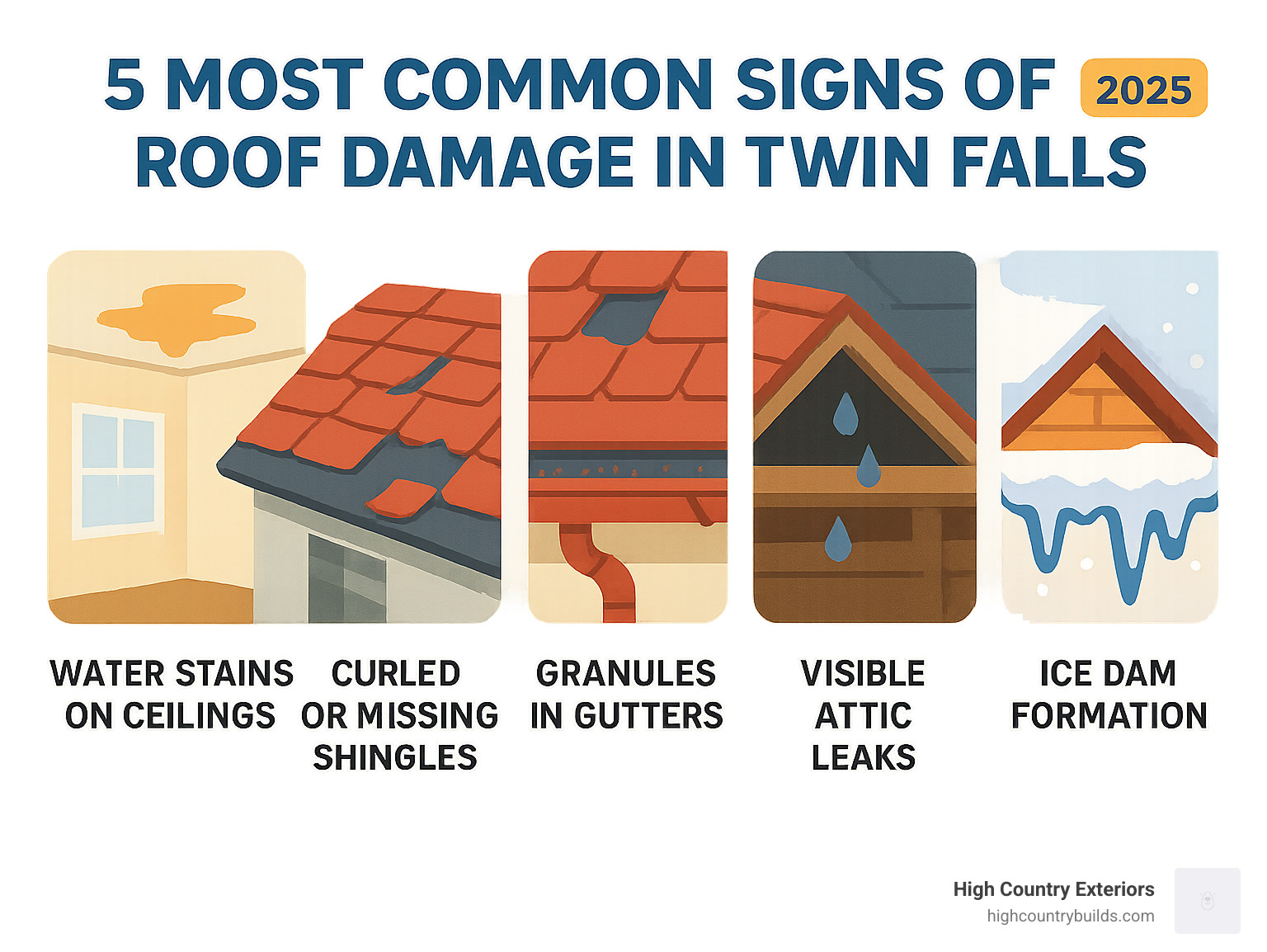 5 MOST COMMON SIGNS OF ROOF DAMAGE IN TWIN FALLS 2025

WATER STAINS ON CEILINGS

CURLED OR MISSING SHINGLES

GRANULES IN GUTTERS

VISIBLE ATTIC LEAKS

ICE DAM FORMATION

High Country Exteriors
highcountrybuilds.com