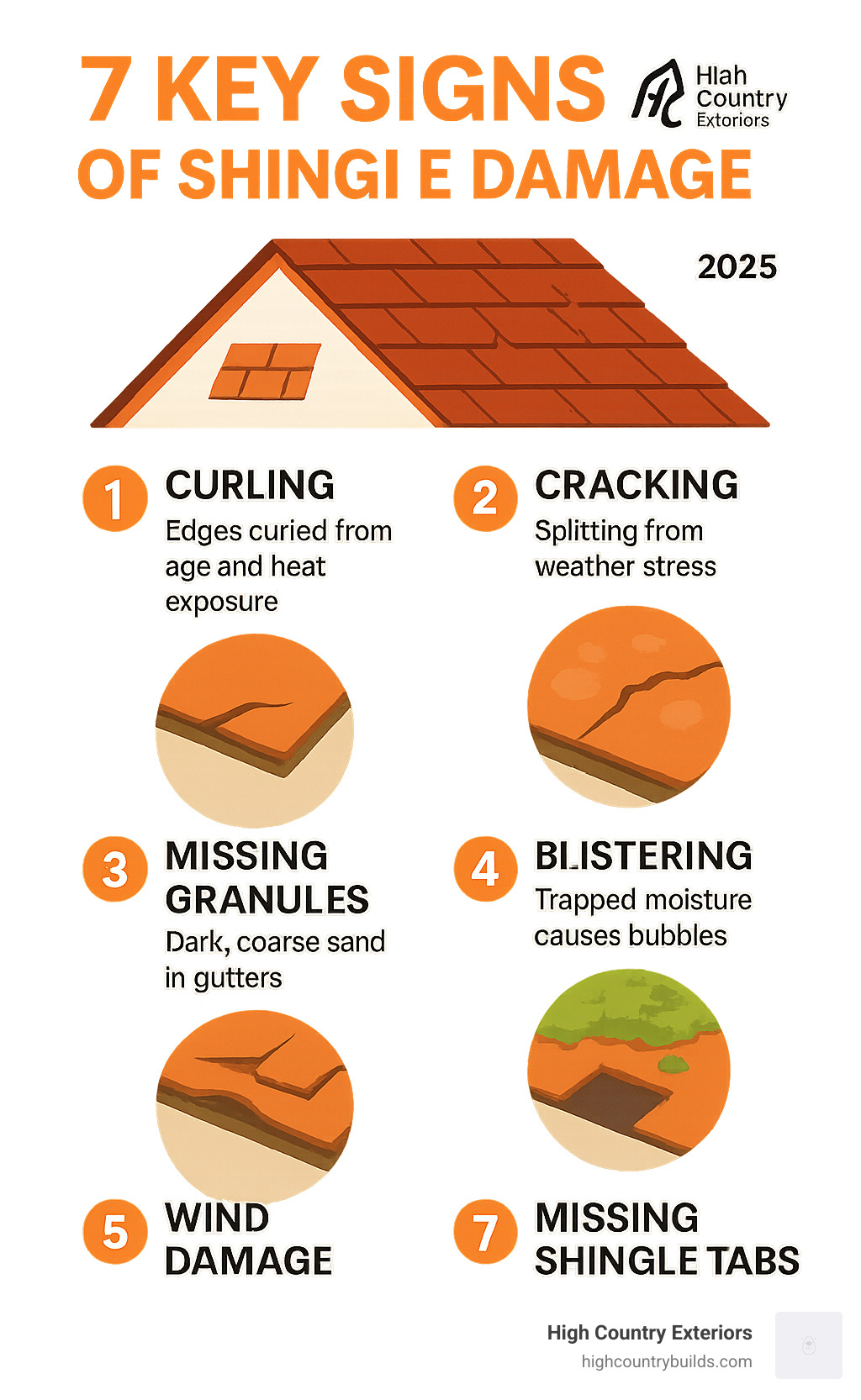 7 KEY SIGNS OF SHINGI E DAMAGE

Hlah Country Extoriors

2025

1 CURLING
Edges curied from age and heat exposure

2 CRACKING
Splitting from weather stress

3 MISSING GRANULES
Dark, coarse sand in gutters

4 BLISTERING
Trapped moisture causes bubbles

5 WIND DAMAGE

7 MISSING SHINGLE TABS

High Country Exteriors
highcountrybuilds.com