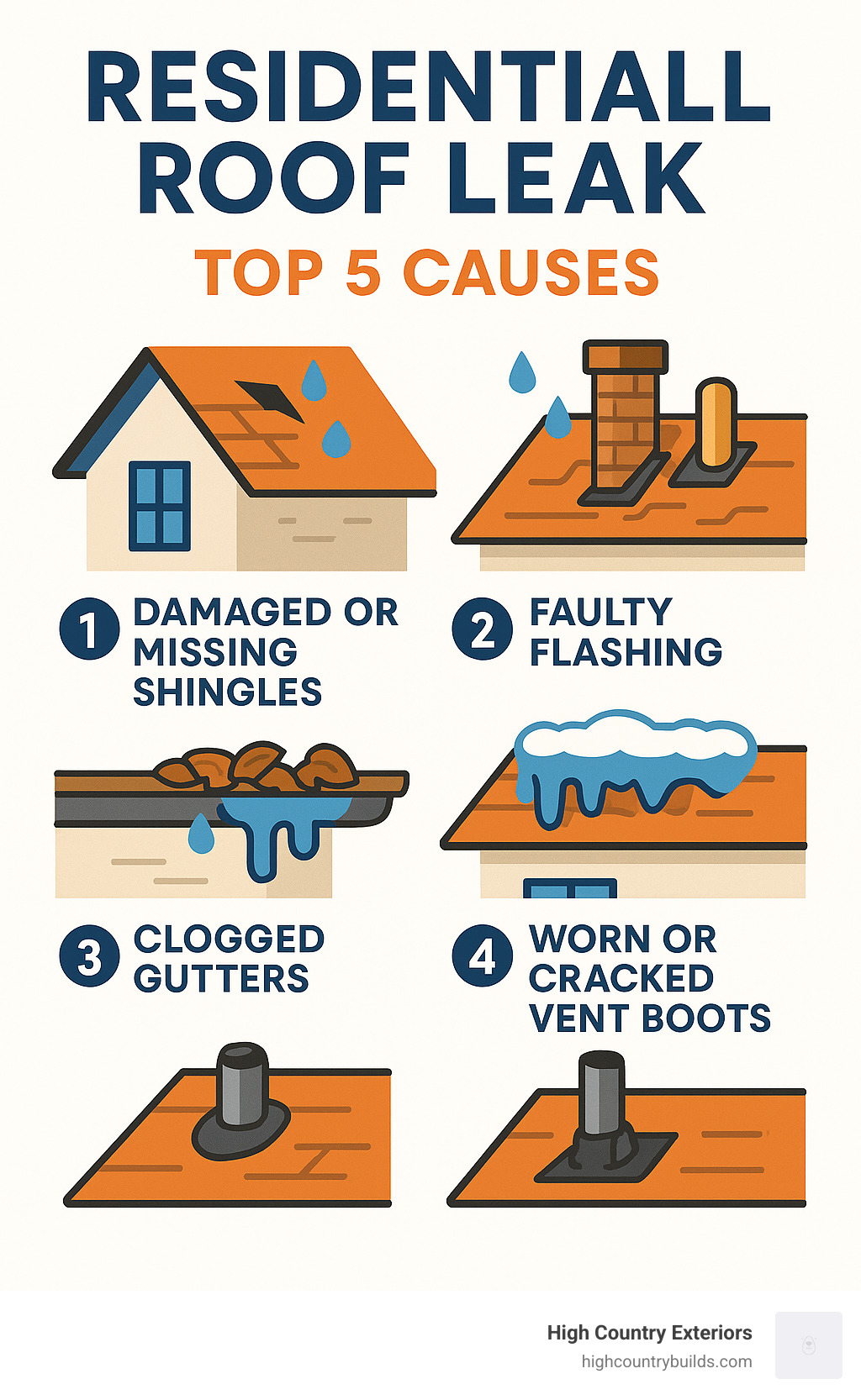 RESIDENTIALL ROOF LEAK

TOP 5 CAUSES

1 DAMAGED OR MISSING SHINGLES

2 FAULTY FLASHING

3 CLOGGED GUTTERS

4 WORN OR CRACKED VENT BOOTS

High Country Exteriors
highcountrybuilds.com