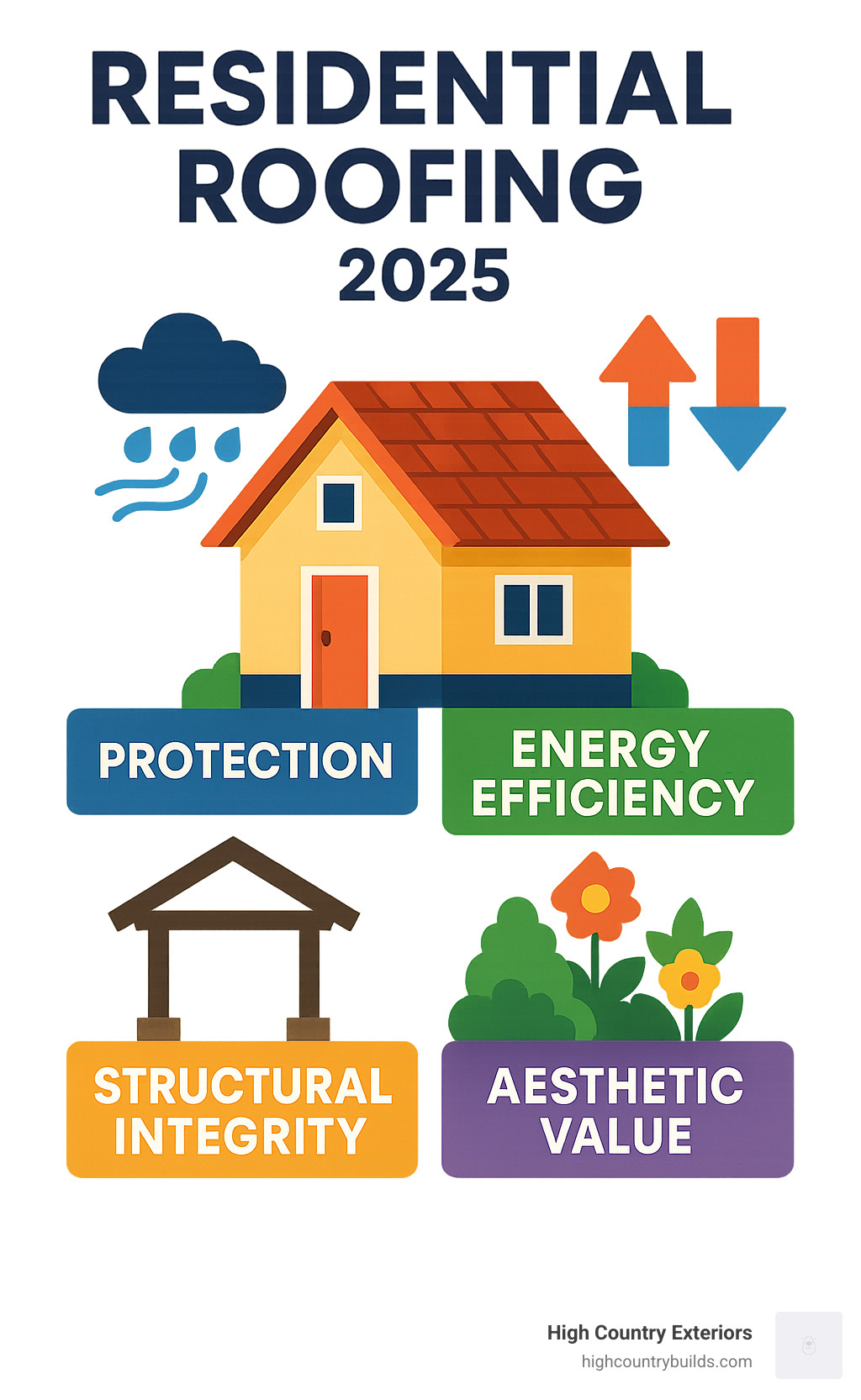 RESIDENTIAL ROOFING 2025

PROTECTION

ENERGY EFFICIENCY

STRUCTURAL INTEGRITY

AESTHETIC VALUE

High Country Exteriors
highcountrybuilds.com