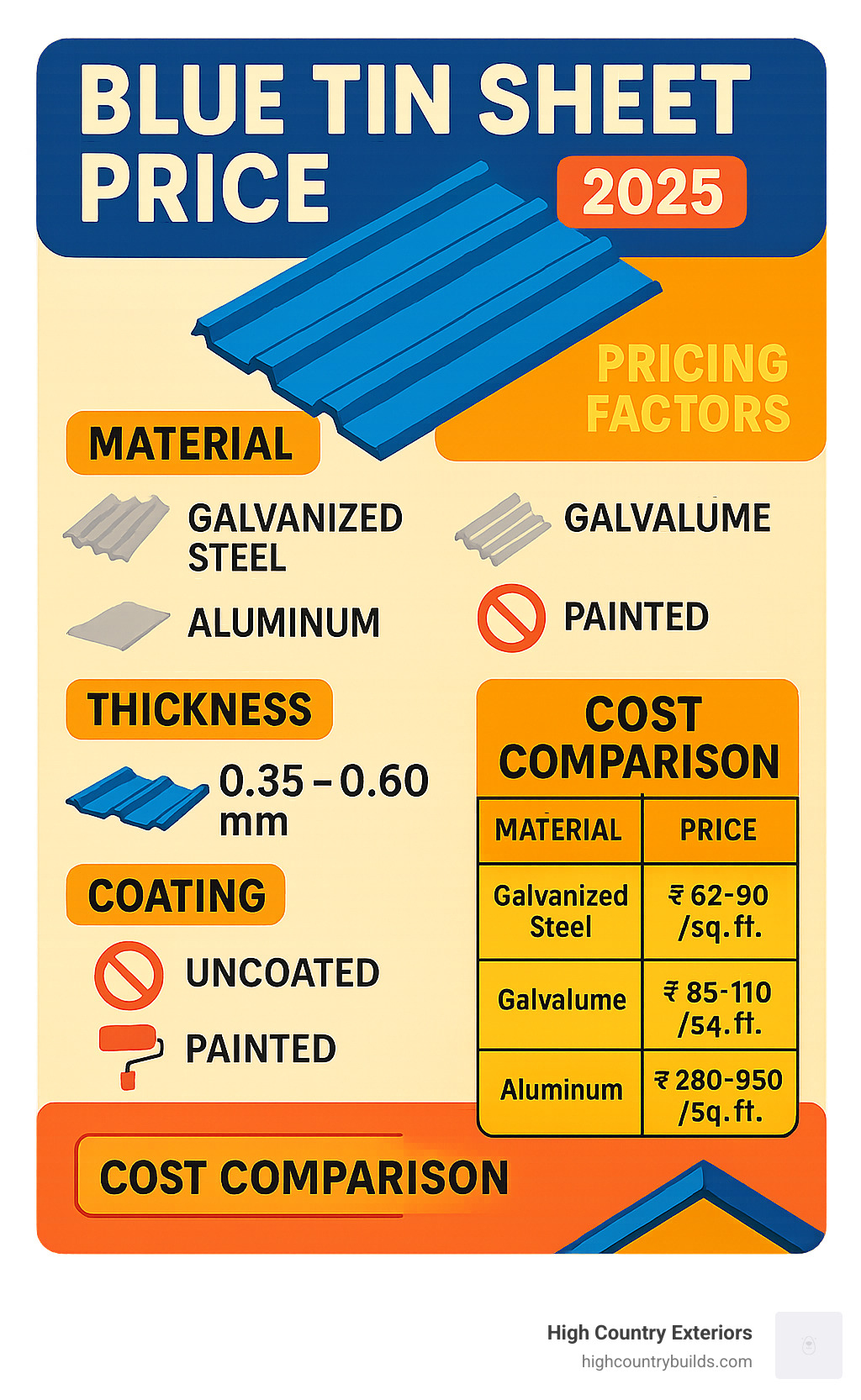 BLUE TIN SHEET PRICE

2025

PRICING FACTORS

MATERIAL

GALVANIZED STEEL

GALVALUME

ALUMINUM

PAINTED

THICKNESS

0.35 – 0.60 mm

COATING

UNCOATED

PAINTED

COST COMPARISON

| MATERIAL | PRICE |
|---|---|
| Galvanized Steel | ₹ 62-90 /sq.ft. |
| Galvalume | ₹ 85-110 /54.ft. |
| Aluminum | ₹ 280-950 /5q.ft. |

COST COMPARISON

High Country Exteriors
highcountrybuilds.com