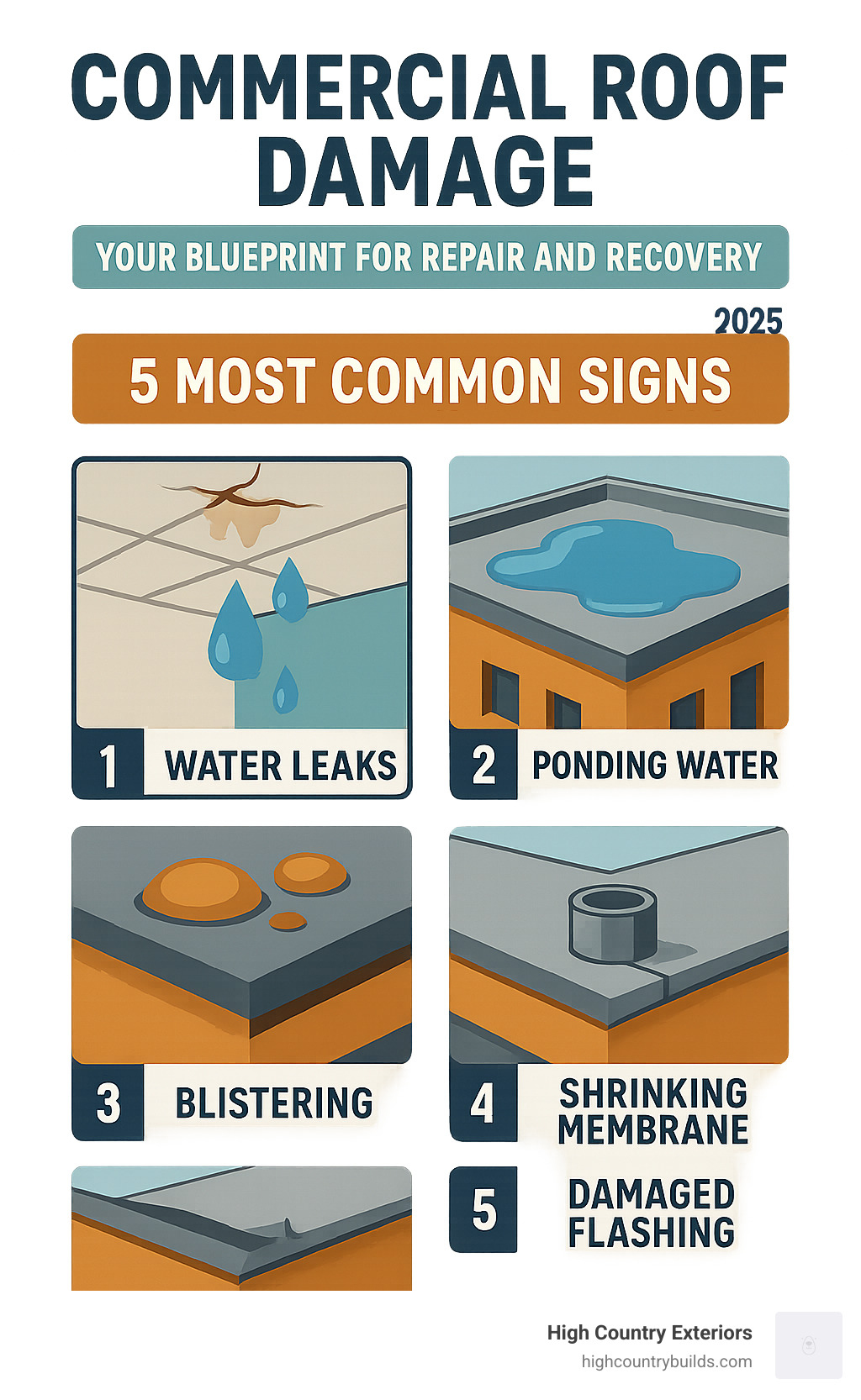 COMMERCIAL ROOF DAMAGE

YOUR BLUEPRINT FOR REPAIR AND RECOVERY

2025

5 MOST COMMON SIGNS

1 WATER LEAKS

2 PONDING WATER

3 BLISTERING

4 SHRINKING MEMBRANE

5 DAMAGED FLASHING

High Country Exteriors
highcountrybuilds.com