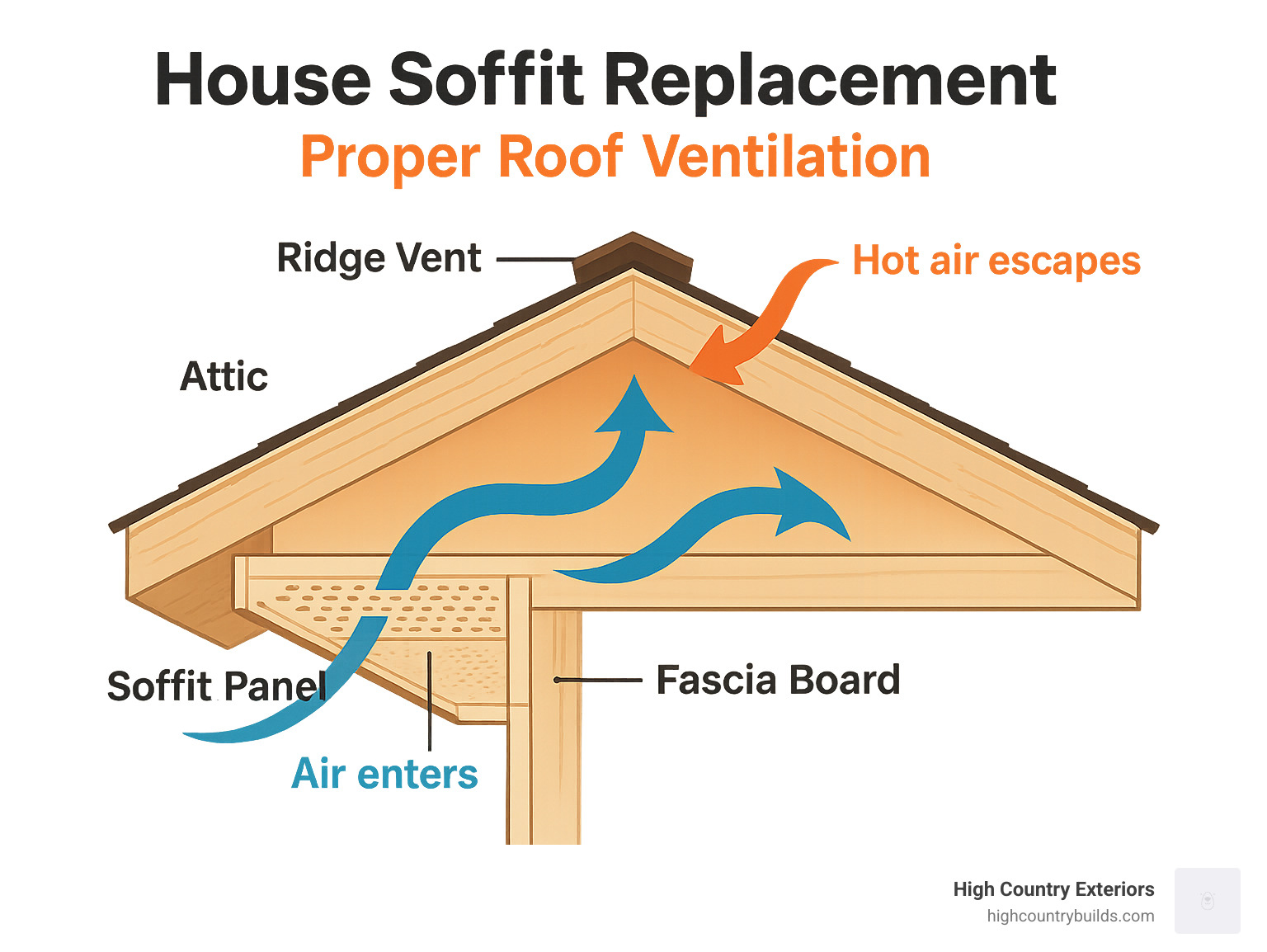 House Soffit Replacement
Proper Roof Ventilation

Ridge Vent

Hot air escapes

Attic

Soffit Panel

Fascia Board

Air enters

High Country Exteriors
highcountrybuilds.com